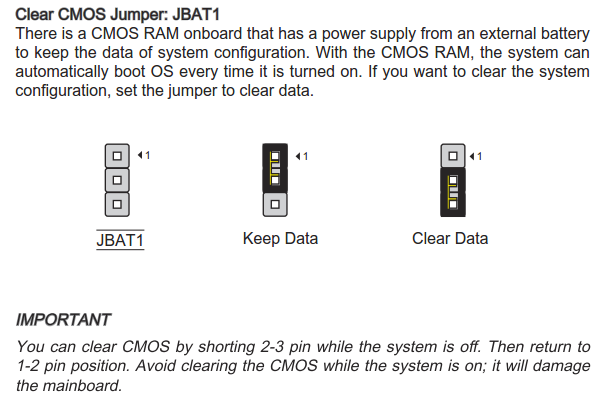 Clear CMOS Jumper: JBAT1
There is a CMOS RAM onboard that has a power supply from an external battery to keep the data of system configuration. With the CMOS RAM, the system can automatically boot OS every time it is turned on. If you want to clear the system configuration, set the jumper to clear data.

1

1

1

JBAT1

Keep Data

Clear Data

IMPORTANT
You can clear CMOS by shorting 2-3 pin while the system is off. Then return to 1-2 pin position. Avoid clearing the CMOS while the system is on; it will damage the mainboard.