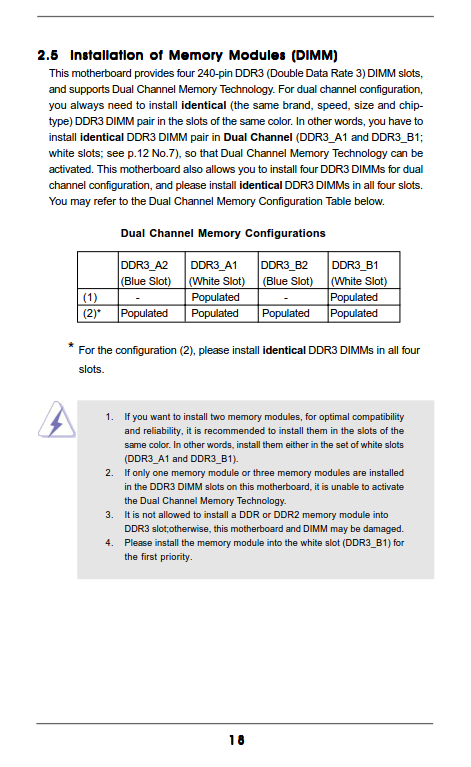 2.5 Installation of Memory Modules (DIMM)

This motherboard provides four 240-pin DDR3 (Double Data Rate 3) DIMM slots, and supports Dual Channel Memory Technology. For dual channel configuration, you always need to install identical (the same brand, speed, size and chip-type) DDR3 DIMM pair in the slots of the same color. In other words, you have to install identical DDR3 DIMM pair in Dual Channel (DDR3_A1 and DDR3_B1; white slots; see p.12 No.7), so that Dual Channel Memory Technology can be activated. This motherboard also allows you to install four DDR3 DIMMs for dual channel configuration, and please install identical DDR3 DIMMs in all four slots. You may refer to the Dual Channel Memory Configuration Table below.

Dual Channel Memory Configurations

| | DDR3_A2 (Blue Slot) | DDR3_A1 (White Slot) | DDR3_B2 (Blue Slot) | DDR3_B1 (White Slot) |
|---|---|---|---|---|
| (1) | - | Populated | - | Populated |
| (2)* | Populated | Populated | Populated | Populated |

* For the configuration (2), please install identical DDR3 DIMMs in all four slots.

1. If you want to install two memory modules, for optimal compatibility and reliability, it is recommended to install them in the slots of the same color. In other words, install them either in the set of white slots (DDR3_A1 and DDR3_B1).
2. If only one memory module or three memory modules are installed in the DDR3 DIMM slots on this motherboard, it is unable to activate the Dual Channel Memory Technology.
3. It is not allowed to install a DDR or DDR2 memory module into DDR3 slot;otherwise, this motherboard and DIMM may be damaged.
4. Please install the memory module into the white slot (DDR3_B1) for the first priority.

18