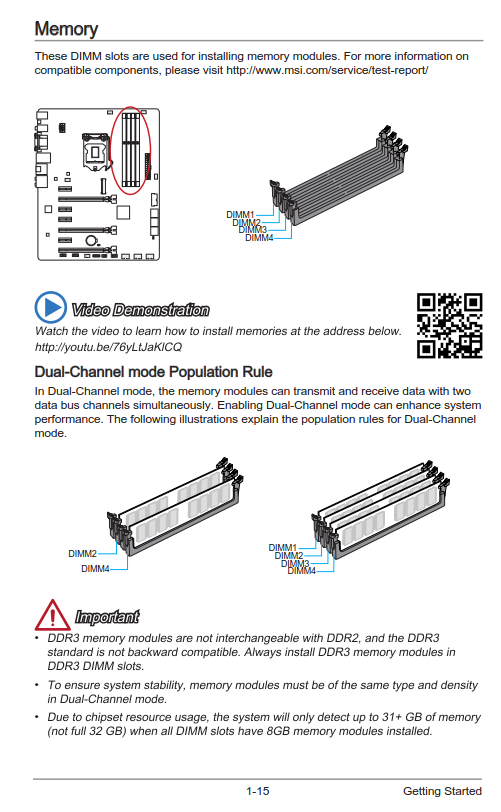 Memory

These DIMM slots are used for installing memory modules. For more information on compatible components, please visit http://www.msi.com/service/test-report/

DIMM1
DIMM2
DIMM3
DIMM4

Video Demonstration

Watch the video to learn how to install memories at the address below.
http://youtu.be/76yLtJaKlCQ

Dual-Channel mode Population Rule

In Dual-Channel mode, the memory modules can transmit and receive data with two data bus channels simultaneously. Enabling Dual-Channel mode can enhance system performance. The following illustrations explain the population rules for Dual-Channel mode.

DIMM2
DIMM4

DIMM1
DIMM2
DIMM3
DIMM4

Important

• DDR3 memory modules are not interchangeable with DDR2, and the DDR3 standard is not backward compatible. Always install DDR3 memory modules in DDR3 DIMM slots.

• To ensure system stability, memory modules must be of the same type and density in Dual-Channel mode.

• Due to chipset resource usage, the system will only detect up to 31+ GB of memory (not full 32 GB) when all DIMM slots have 8GB memory modules installed.

1-15 Getting Started