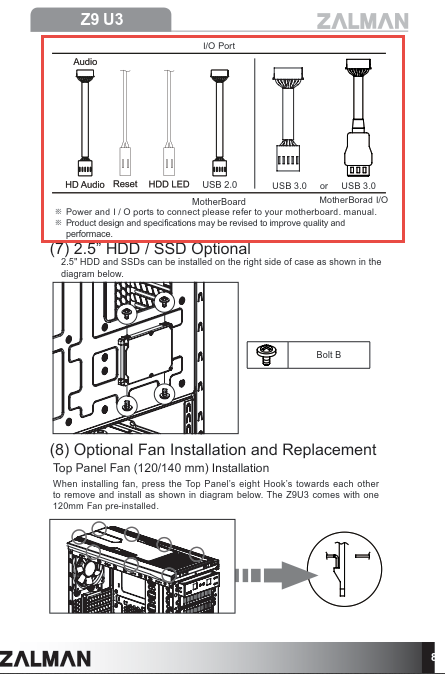 Z9 U3

ZALMAN

I/O Port

Audio

HD Audio Reset HDD LED USB 2.0 USB 3.0 or USB 3.0

MotherBoard MotherBorad I/O

※ Power and I / O ports to connect please refer to your motherboard. manual.

※ Product design and specifications may be revised to improve quality and performace.

(7) 2.5" HDD / SSD Optional

2.5" HDD and SSDs can be installed on the right side of case as shown in the diagram below.

Bolt B

(8) Optional Fan Installation and Replacement

Top Panel Fan (120/140 mm) Installation

When installing fan, press the Top Panel's eight Hook's towards each other to remove and install as shown in diagram below. The Z9U3 comes with one 120mm Fan pre-installed.

ZALMAN

8