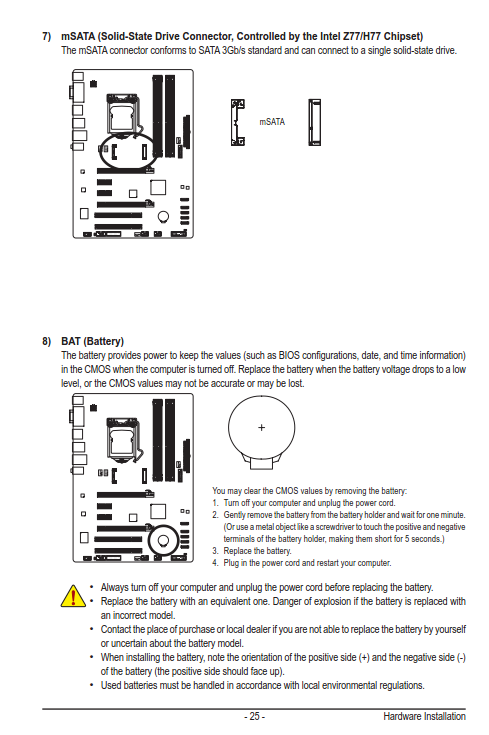 7) mSATA (Solid-State Drive Connector, Controlled by the Intel Z77/H77 Chipset)
The mSATA connector conforms to SATA 3Gb/s standard and can connect to a single solid-state drive.

mSATA

8) BAT (Battery)
The battery provides power to keep the values (such as BIOS configurations, date, and time information) in the CMOS when the computer is turned off. Replace the battery when the battery voltage drops to a low level, or the CMOS values may not be accurate or may be lost.

+

You may clear the CMOS values by removing the battery:
1. Turn off your computer and unplug the power cord.
2. Gently remove the battery from the battery holder and wait for one minute. (Or use a metal object like a screwdriver to touch the positive and negative terminals of the battery holder, making them short for 5 seconds.)
3. Replace the battery.
4. Plug in the power cord and restart your computer.

• Always turn off your computer and unplug the power cord before replacing the battery.
• Replace the battery with an equivalent one. Danger of explosion if the battery is replaced with an incorrect model.
• Contact the place of purchase or local dealer if you are not able to replace the battery by yourself or uncertain about the battery model.
• When installing the battery, note the orientation of the positive side (+) and the negative side (-) of the battery (the positive side should face up).
• Used batteries must be handled in accordance with local environmental regulations.

- 25 -
Hardware Installation