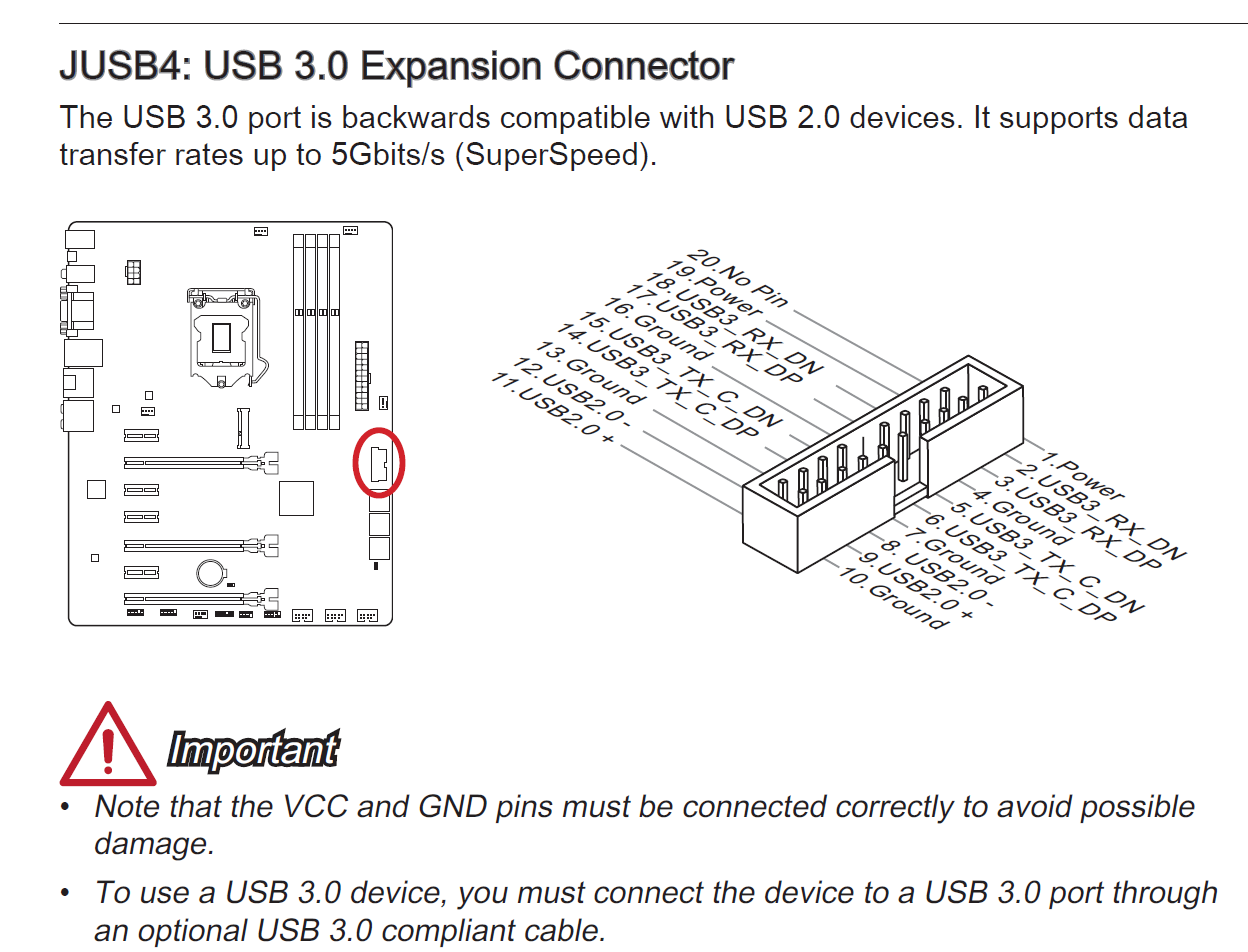 JUSB4: USB 3.0 Expansion Connector

The USB 3.0 port is backwards compatible with USB 2.0 devices. It supports data transfer rates up to 5Gbits/s (SuperSpeed).

20.No Pin
19.Power
18.USB3_RX_DN
17.USB3_RX_DP
16.Ground
15.USB3_TX_C_DN
14.USB3_TX_C_DP
13.Ground
12.USB2.0 -
11.USB2.0 +

1.Power
2.USB3_RX_DN
3.USB3_RX_DP
4.Ground
5.USB3_TX_C_DN
6.USB3_TX_C_DP
7.Ground
8.USB2.0 -
9.USB2.0 +
10.Ground

Important

• Note that the VCC and GND pins must be connected correctly to avoid possible damage.

• To use a USB 3.0 device, you must connect the device to a USB 3.0 port through an optional USB 3.0 compliant cable.