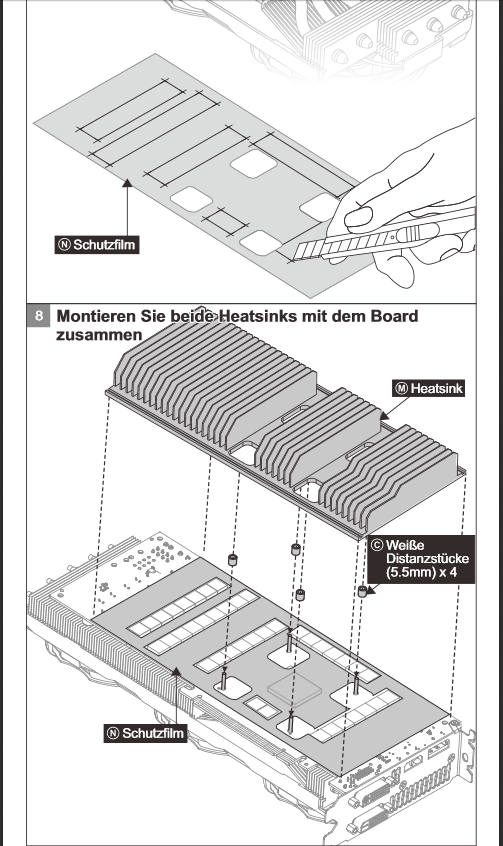 Ⓝ Schutzfilm

8 Montieren Sie beide Heatsinks mit dem Board zusammen

Ⓜ Heatsink

Ⓒ Weiße Distanzstücke (5.5mm) x 4

Ⓝ Schutzfilm