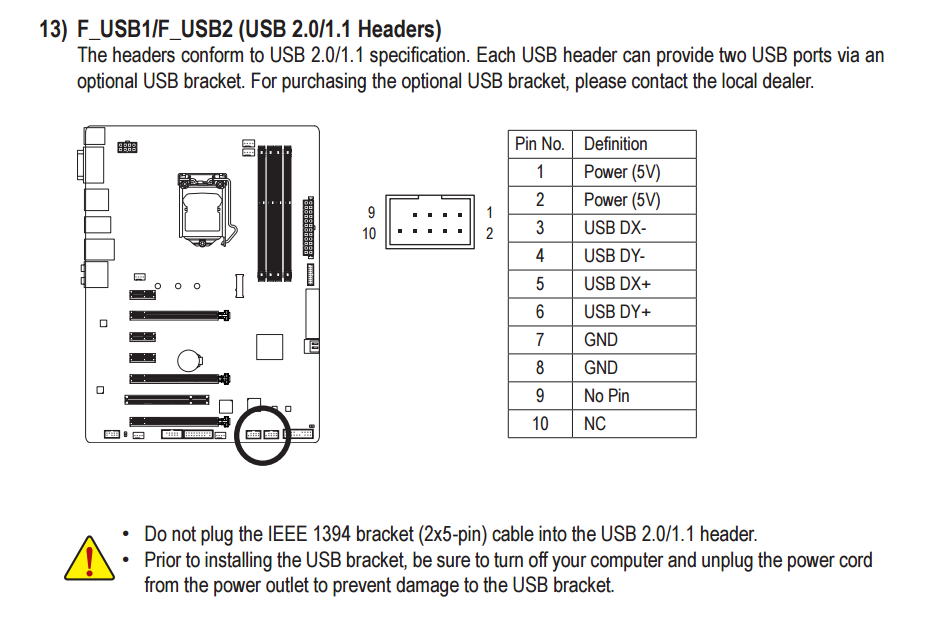 13) F_USB1/F_USB2 (USB 2.0/1.1 Headers)
The headers conform to USB 2.0/1.1 specification. Each USB header can provide two USB ports via an optional USB bracket. For purchasing the optional USB bracket, please contact the local dealer.

9
10
1
2

| Pin No. | Definition |
|---|---|
| 1 | Power (5V) |
| 2 | Power (5V) |
| 3 | USB DX- |
| 4 | USB DY- |
| 5 | USB DX+ |
| 6 | USB DY+ |
| 7 | GND |
| 8 | GND |
| 9 | No Pin |
| 10 | NC |

• Do not plug the IEEE 1394 bracket (2x5-pin) cable into the USB 2.0/1.1 header.
• Prior to installing the USB bracket, be sure to turn off your computer and unplug the power cord from the power outlet to prevent damage to the USB bracket.