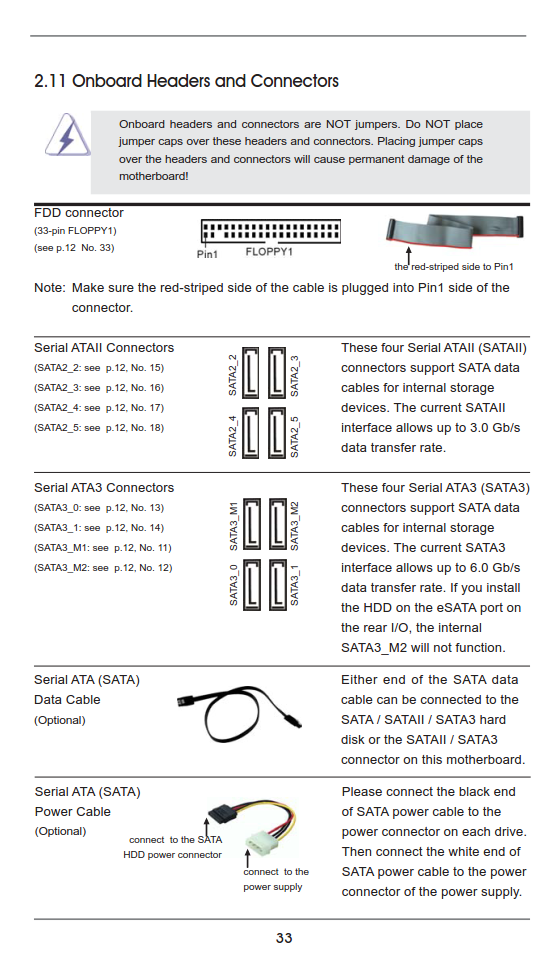 2.11 Onboard Headers and Connectors

Onboard headers and connectors are NOT jumpers. Do NOT place jumper caps over these headers and connectors. Placing jumper caps over the headers and connectors will cause permanent damage of the motherboard!

FDD connector
(33-pin FLOPPY1)
(see p.12 No. 33)

Pin1 FLOPPY1

the red-striped side to Pin1

Note: Make sure the red-striped side of the cable is plugged into Pin1 side of the connector.

Serial ATAII Connectors
(SATA2_2: see p.12, No. 15)
(SATA2_3: see p.12, No. 16)
(SATA2_4: see p.12, No. 17)
(SATA2_5: see p.12, No. 18)

SATA2_2 SATA2_3 SATA2_4 SATA2_5

These four Serial ATAII (SATAII) connectors support SATA data cables for internal storage devices. The current SATAII interface allows up to 3.0 Gb/s data transfer rate.

Serial ATA3 Connectors
(SATA3_0: see p.12, No. 13)
(SATA3_1: see p.12, No. 14)
(SATA3_M1: see p.12, No. 11)
(SATA3_M2: see p.12, No. 12)

SATA3_M1 SATA3_M2 SATA3_0 SATA3_1

These four Serial ATA3 (SATA3) connectors support SATA data cables for internal storage devices. The current SATA3 interface allows up to 6.0 Gb/s data transfer rate. If you install the HDD on the eSATA port on the rear I/O, the internal SATA3_M2 will not function.

Serial ATA (SATA)
Data Cable
(Optional)

Either end of the SATA data cable can be connected to the SATA / SATAII / SATA3 hard disk or the SATAII / SATA3 connector on this motherboard.

Serial ATA (SATA)
Power Cable
(Optional)

connect to the SATA HDD power connector

connect to the power supply

Please connect the black end of SATA power cable to the power connector on each drive. Then connect the white end of SATA power cable to the power connector of the power supply.

33