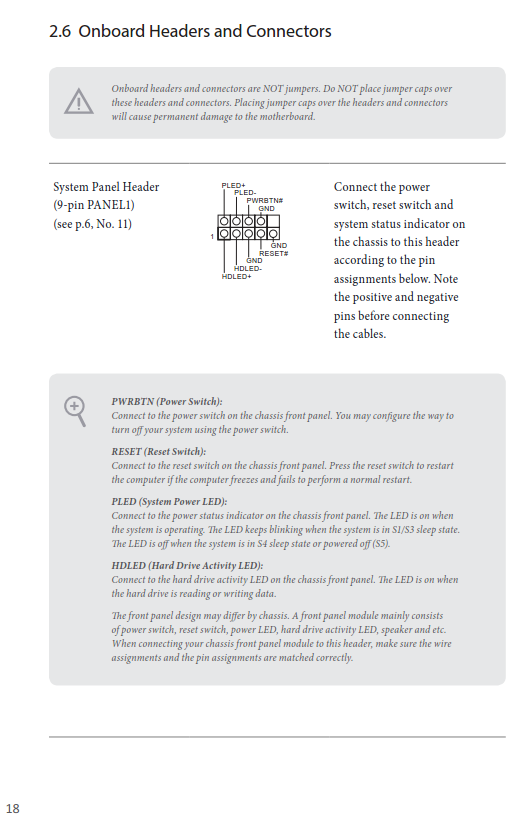 2.6 Onboard Headers and Connectors

Onboard headers and connectors are NOT jumpers. Do NOT place jumper caps over these headers and connectors. Placing jumper caps over the headers and connectors will cause permanent damage to the motherboard.

System Panel Header
(9-pin PANEL1)
(see p.6, No. 11)

PLED+
PLED-
PWRBTN#
GND
1
GND
RESET#
GND
HDLED-
HDLED+

Connect the power switch, reset switch and system status indicator on the chassis to this header according to the pin assignments below. Note the positive and negative pins before connecting the cables.

PWRBTN (Power Switch):
Connect to the power switch on the chassis front panel. You may configure the way to turn off your system using the power switch.

RESET (Reset Switch):
Connect to the reset switch on the chassis front panel. Press the reset switch to restart the computer if the computer freezes and fails to perform a normal restart.

PLED (System Power LED):
Connect to the power status indicator on the chassis front panel. The LED is on when the system is operating. The LED keeps blinking when the system is in S1/S3 sleep state. The LED is off when the system is in S4 sleep state or powered off (S5).

HDLED (Hard Drive Activity LED):
Connect to the hard drive activity LED on the chassis front panel. The LED is on when the hard drive is reading or writing data.

The front panel design may differ by chassis. A front panel module mainly consists of power switch, reset switch, power LED, hard drive activity LED, speaker and etc. When connecting your chassis front panel module to this header, make sure the wire assignments and the pin assignments are matched correctly.

18