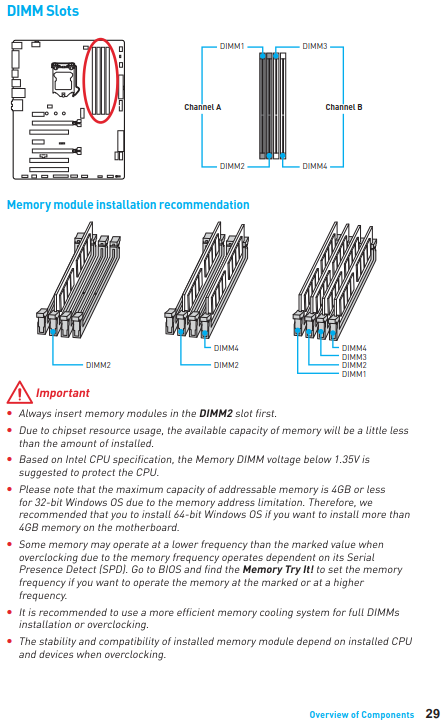 DIMM Slots

DIMM1
DIMM3
Channel A
Channel B
DIMM2
DIMM4

Memory module installation recommendation

DIMM2

DIMM4
DIMM2

DIMM4
DIMM3
DIMM2
DIMM1

Important

• Always insert memory modules in the DIMM2 slot first.

• Due to chipset resource usage, the available capacity of memory will be a little less than the amount of installed.

• Based on Intel CPU specification, the Memory DIMM voltage below 1.35V is suggested to protect the CPU.

• Please note that the maximum capacity of addressable memory is 4GB or less for 32-bit Windows OS due to the memory address limitation. Therefore, we recommended that you to install 64-bit Windows OS if you want to install more than 4GB memory on the motherboard.

• Some memory may operate at a lower frequency than the marked value when overclocking due to the memory frequency operates dependent on its Serial Presence Detect (SPD). Go to BIOS and find the Memory Try It! to set the memory frequency if you want to operate the memory at the marked or at a higher frequency.

• It is recommended to use a more efficient memory cooling system for full DIMMs installation or overclocking.

• The stability and compatibility of installed memory module depend on installed CPU and devices when overclocking.

Overview of Components 29