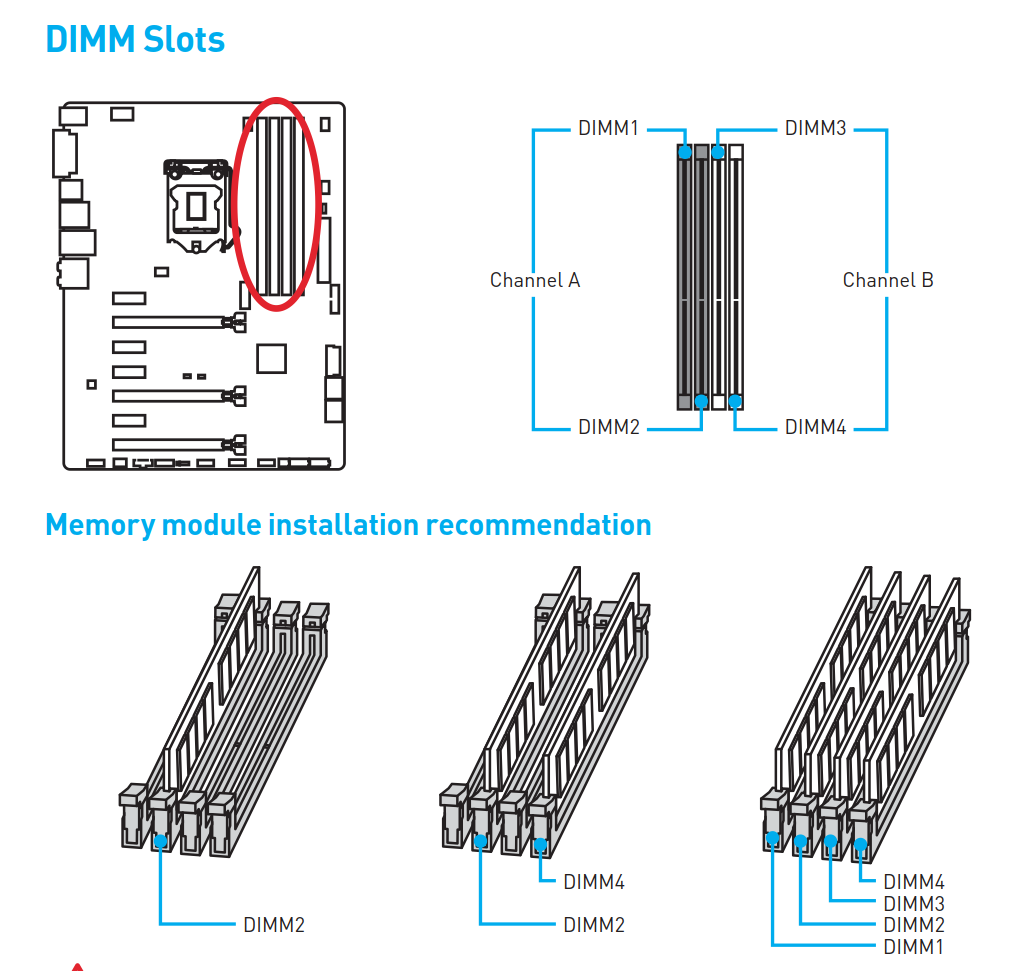 DIMM Slots

DIMM1
DIMM3
Channel A
Channel B
DIMM2
DIMM4

Memory module installation recommendation

DIMM2

DIMM4
DIMM2

DIMM4
DIMM3
DIMM2
DIMM1