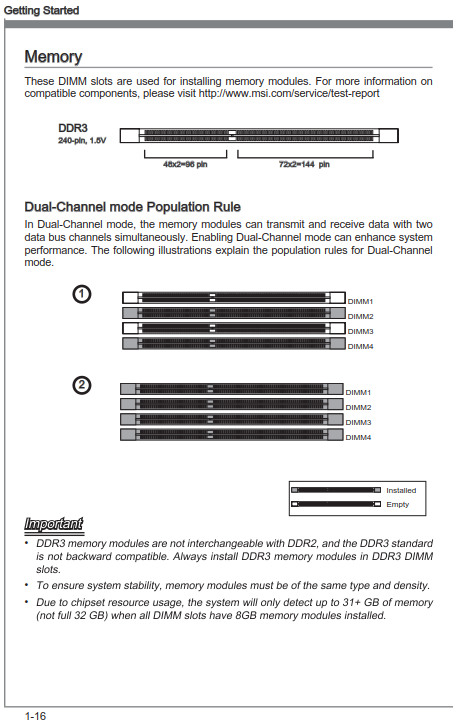 Getting Started

Memory

These DIMM slots are used for installing memory modules. For more information on compatible components, please visit http://www.msi.com/service/test-report

DDR3
240-pin, 1.5V

48x2=96 pin

72x2=144 pin

Dual-Channel mode Population Rule

In Dual-Channel mode, the memory modules can transmit and receive data with two data bus channels simultaneously. Enabling Dual-Channel mode can enhance system performance. The following illustrations explain the population rules for Dual-Channel mode.

1

DIMM1
DIMM2
DIMM3
DIMM4

2

DIMM1
DIMM2
DIMM3
DIMM4

Installed
Empty

Important

• DDR3 memory modules are not interchangeable with DDR2, and the DDR3 standard is not backward compatible. Always install DDR3 memory modules in DDR3 DIMM slots.

• To ensure system stability, memory modules must be of the same type and density.

• Due to chipset resource usage, the system will only detect up to 31+ GB of memory (not full 32 GB) when all DIMM slots have 8GB memory modules installed.

1-16