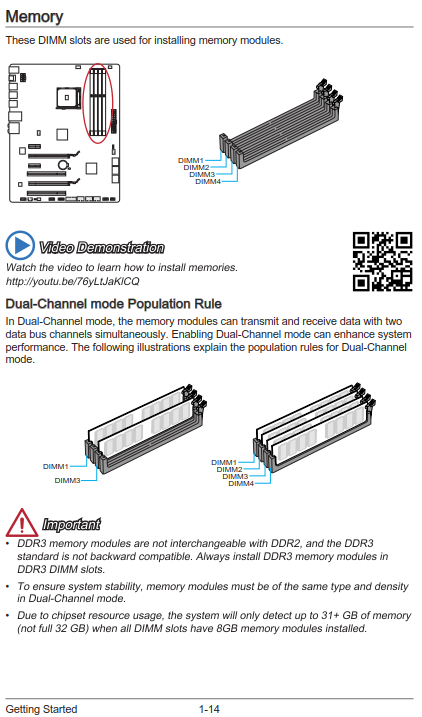 Memory

These DIMM slots are used for installing memory modules.

DIMM1
DIMM2
DIMM3
DIMM4

Video Demonstration

Watch the video to learn how to install memories.
http://youtu.be/76yLtJaKlCQ

Dual-Channel mode Population Rule

In Dual-Channel mode, the memory modules can transmit and receive data with two data bus channels simultaneously. Enabling Dual-Channel mode can enhance system performance. The following illustrations explain the population rules for Dual-Channel mode.

DIMM1
DIMM3

DIMM1
DIMM2
DIMM3
DIMM4

Important

• DDR3 memory modules are not interchangeable with DDR2, and the DDR3 standard is not backward compatible. Always install DDR3 memory modules in DDR3 DIMM slots.
• To ensure system stability, memory modules must be of the same type and density in Dual-Channel mode.
• Due to chipset resource usage, the system will only detect up to 31+ GB of memory (not full 32 GB) when all DIMM slots have 8GB memory modules installed.

Getting Started 1-14