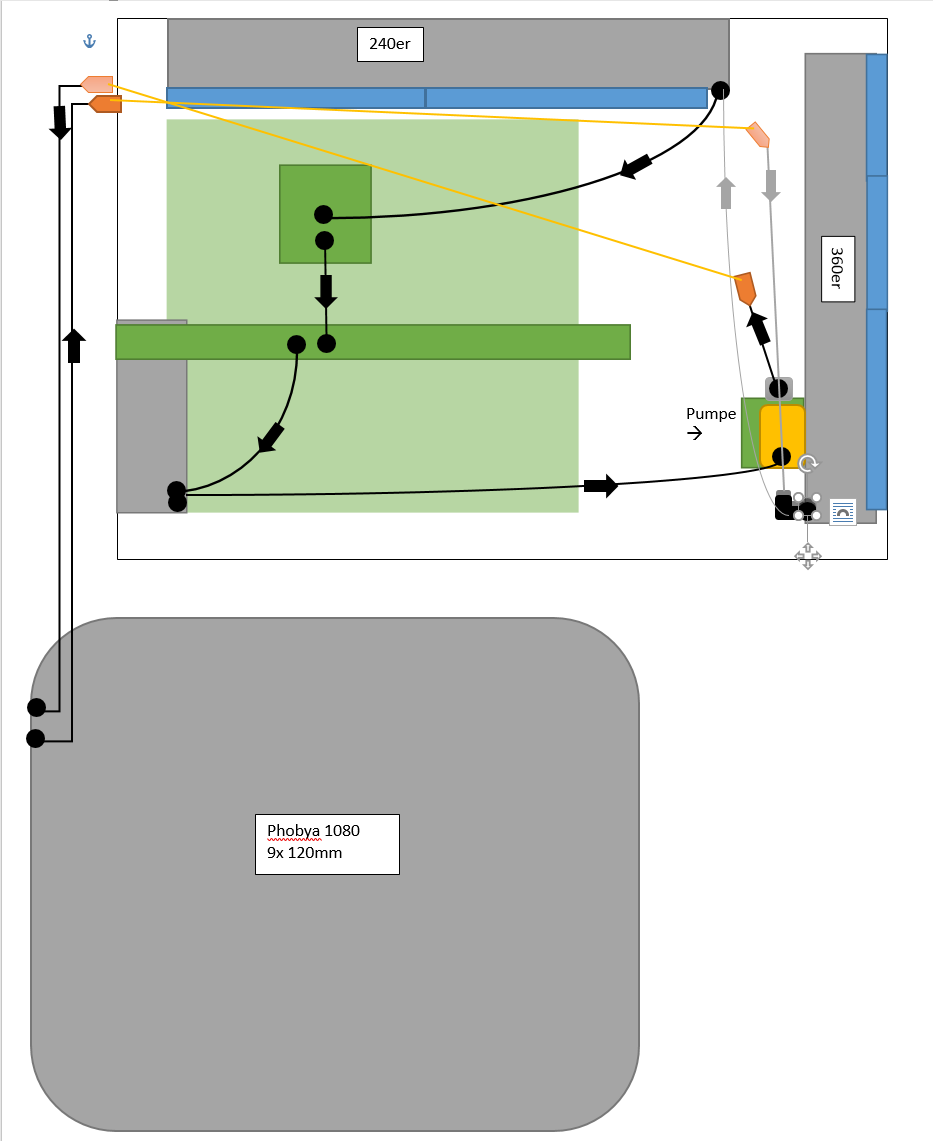 240er

360er

Pumpe
→

Phobya 1080
9x 120mm