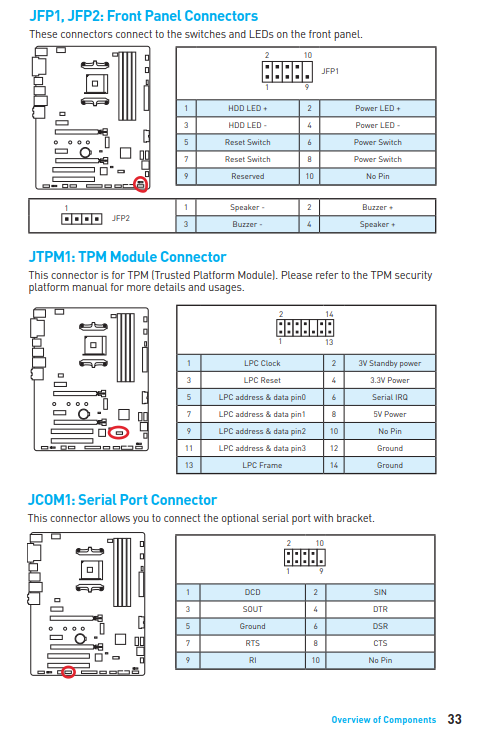 JFP1, JFP2: Front Panel Connectors

These connectors connect to the switches and LEDs on the front panel.

2 10
JFP1
1 9

| 1 | HDD LED + | 2 | Power LED + |
|---|---|---|---|
| 3 | HDD LED - | 4 | Power LED - |
| 5 | Reset Switch | 6 | Power Switch |
| 7 | Reset Switch | 8 | Power Switch |
| 9 | Reserved | 10 | No Pin |

1
JFP2

| 1 | Speaker - | 2 | Buzzer + |
|---|---|---|---|
| 3 | Buzzer - | 4 | Speaker + |

JTPM1: TPM Module Connector

This connector is for TPM (Trusted Platform Module). Please refer to the TPM security platform manual for more details and usages.

2 14
1 13

| 1 | LPC Clock | 2 | 3V Standby power |
|---|---|---|---|
| 3 | LPC Reset | 4 | 3.3V Power |
| 5 | LPC address & data pin0 | 6 | Serial IRQ |
| 7 | LPC address & data pin1 | 8 | 5V Power |
| 9 | LPC address & data pin2 | 10 | No Pin |
| 11 | LPC address & data pin3 | 12 | Ground |
| 13 | LPC Frame | 14 | Ground |

JCOM1: Serial Port Connector

This connector allows you to connect the optional serial port with bracket.

2 10
1 9

| 1 | DCD | 2 | SIN |
|---|---|---|---|
| 3 | SOUT | 4 | DTR |
| 5 | Ground | 6 | DSR |
| 7 | RTS | 8 | CTS |
| 9 | RI | 10 | No Pin |

Overview of Components 33