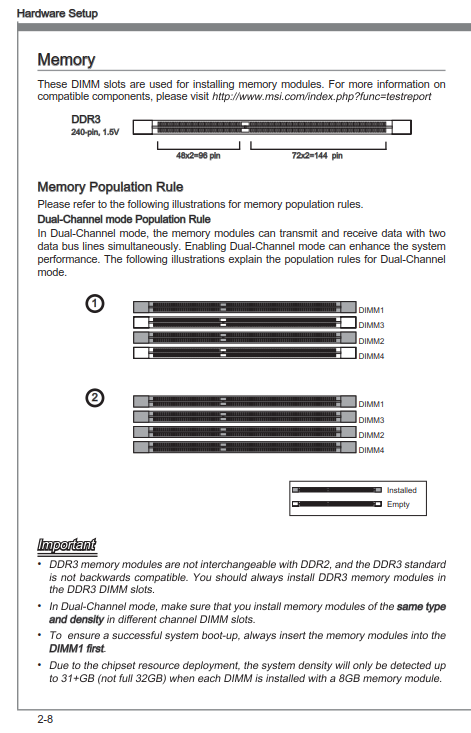 Hardware Setup

Memory

These DIMM slots are used for installing memory modules. For more information on compatible components, please visit http://www.msi.com/index.php?func=testreport

DDR3
240-pin, 1.5V

48x2=96 pin

72x2=144 pin

Memory Population Rule

Please refer to the following illustrations for memory population rules.

Dual-Channel mode Population Rule

In Dual-Channel mode, the memory modules can transmit and receive data with two data bus lines simultaneously. Enabling Dual-Channel mode can enhance the system performance. The following illustrations explain the population rules for Dual-Channel mode.

1

DIMM1
DIMM3
DIMM2
DIMM4

2

DIMM1
DIMM3
DIMM2
DIMM4

Installed
Empty

Important

• DDR3 memory modules are not interchangeable with DDR2, and the DDR3 standard is not backwards compatible. You should always install DDR3 memory modules in the DDR3 DIMM slots.

• In Dual-Channel mode, make sure that you install memory modules of the same type and density in different channel DIMM slots.

• To ensure a successful system boot-up, always insert the memory modules into the DIMM1 first.

• Due to the chipset resource deployment, the system density will only be detected up to 31+GB (not full 32GB) when each DIMM is installed with a 8GB memory module.

2-8