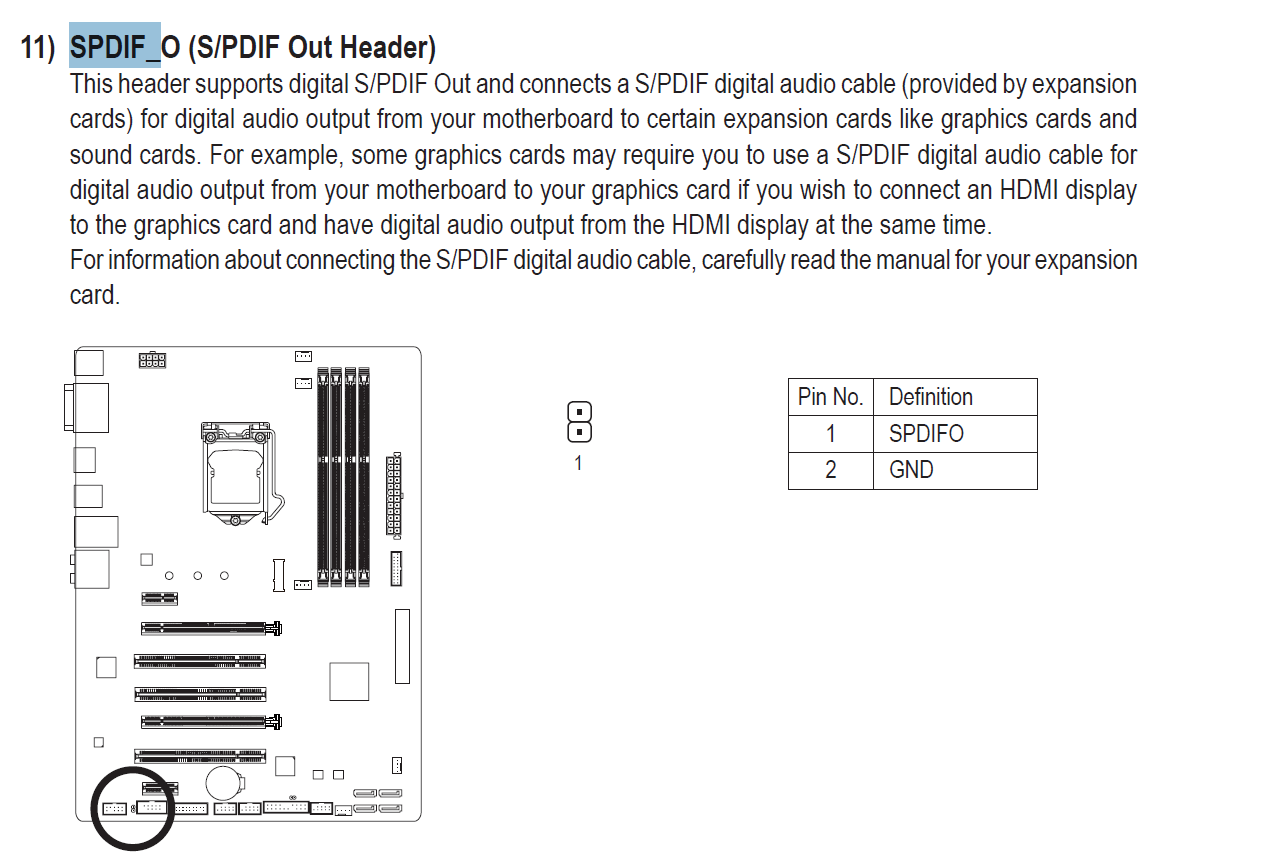 11) SPDIF_O (S/PDIF Out Header)
This header supports digital S/PDIF Out and connects a S/PDIF digital audio cable (provided by expansion cards) for digital audio output from your motherboard to certain expansion cards like graphics cards and sound cards. For example, some graphics cards may require you to use a S/PDIF digital audio cable for digital audio output from your motherboard to your graphics card if you wish to connect an HDMI display to the graphics card and have digital audio output from the HDMI display at the same time.
For information about connecting the S/PDIF digital audio cable, carefully read the manual for your expansion card.

1

| Pin No. | Definition |
|---|---|
| 1 | SPDIFO |
| 2 | GND |