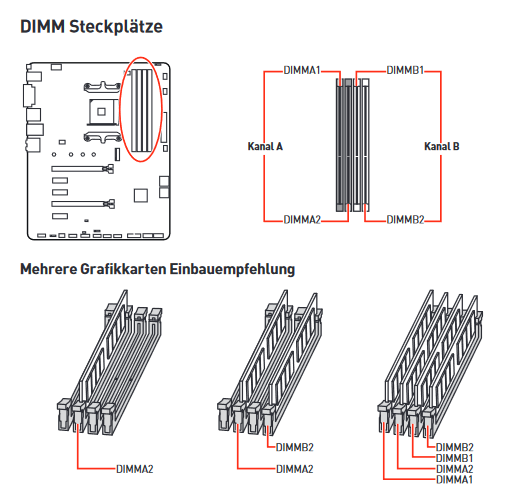 DIMM Steckplätze

DIMMA1

DIMMB1

Kanal A

Kanal B

DIMMA2

DIMMB2

Mehrere Grafikkarten Einbauempfehlung

DIMMA2

DIMMB2

DIMMA2

DIMMB2
DIMMB1
DIMMA2
DIMMA1