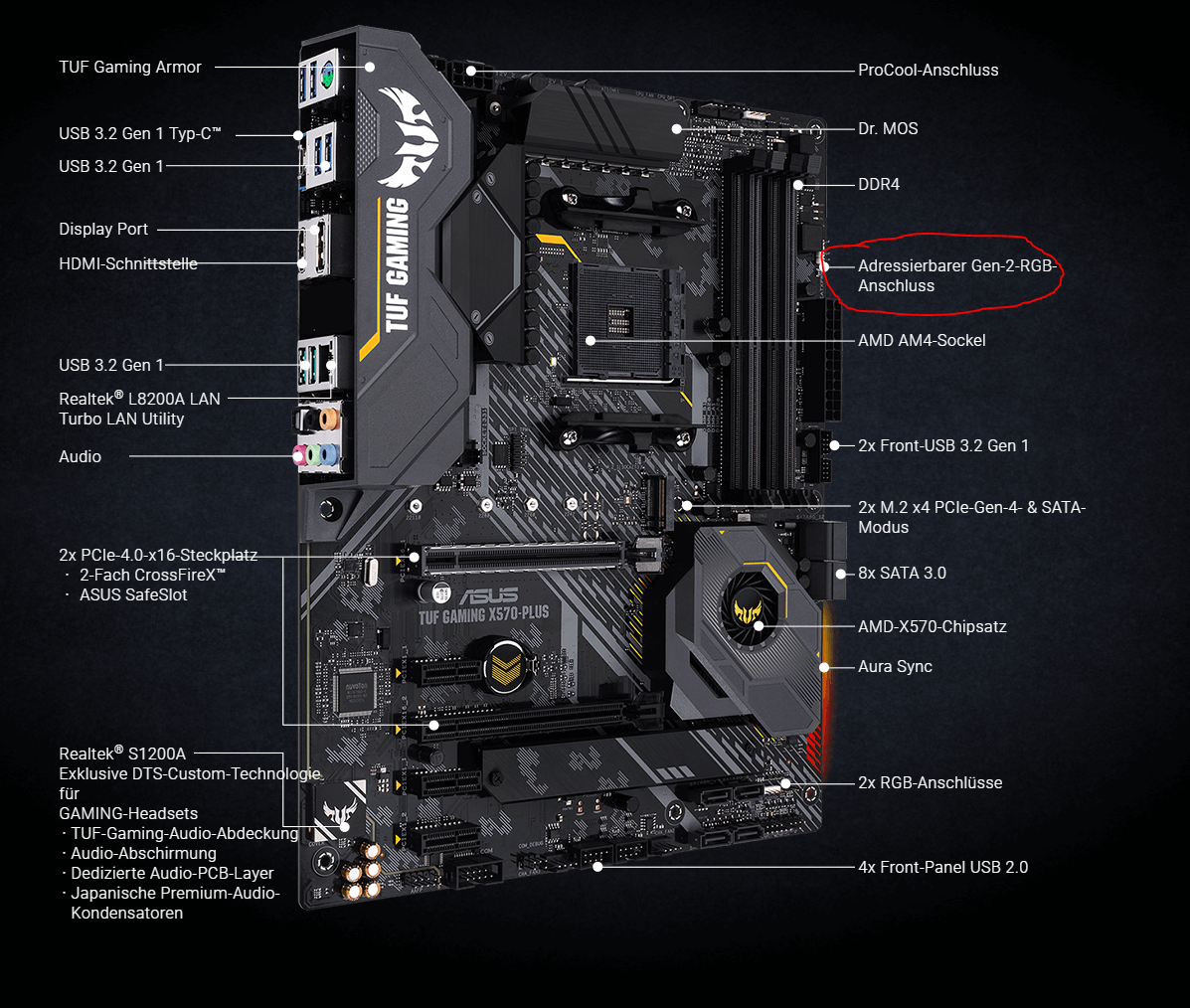 TUF Gaming Armor

USB 3.2 Gen 1 Typ-C™

USB 3.2 Gen 1

Display Port

HDMI-Schnittstelle

USB 3.2 Gen 1

Realtek® L8200A LAN
Turbo LAN Utility

Audio

2x PCIe-4.0-x16-Steckplatz
· 2-Fach CrossFireX™
· ASUS SafeSlot

Realtek® S1200A
Exklusive DTS-Custom-Technologie für GAMING-Headsets
· TUF-Gaming-Audio-Abdeckung
· Audio-Abschirmung
· Dedizierte Audio-PCB-Layer
· Japanische Premium-Audio-Kondensatoren

TUF GAMING

ASUS
TUF GAMING X570-PLUS

ProCool-Anschluss

Dr. MOS

DDR4

Adressierbarer Gen-2-RGB-Anschluss

AMD AM4-Sockel

2x Front-USB 3.2 Gen 1

2x M.2 x4 PCIe-Gen-4- & SATA-Modus

8x SATA 3.0

AMD-X570-Chipsatz

Aura Sync

2x RGB-Anschlüsse

4x Front-Panel USB 2.0