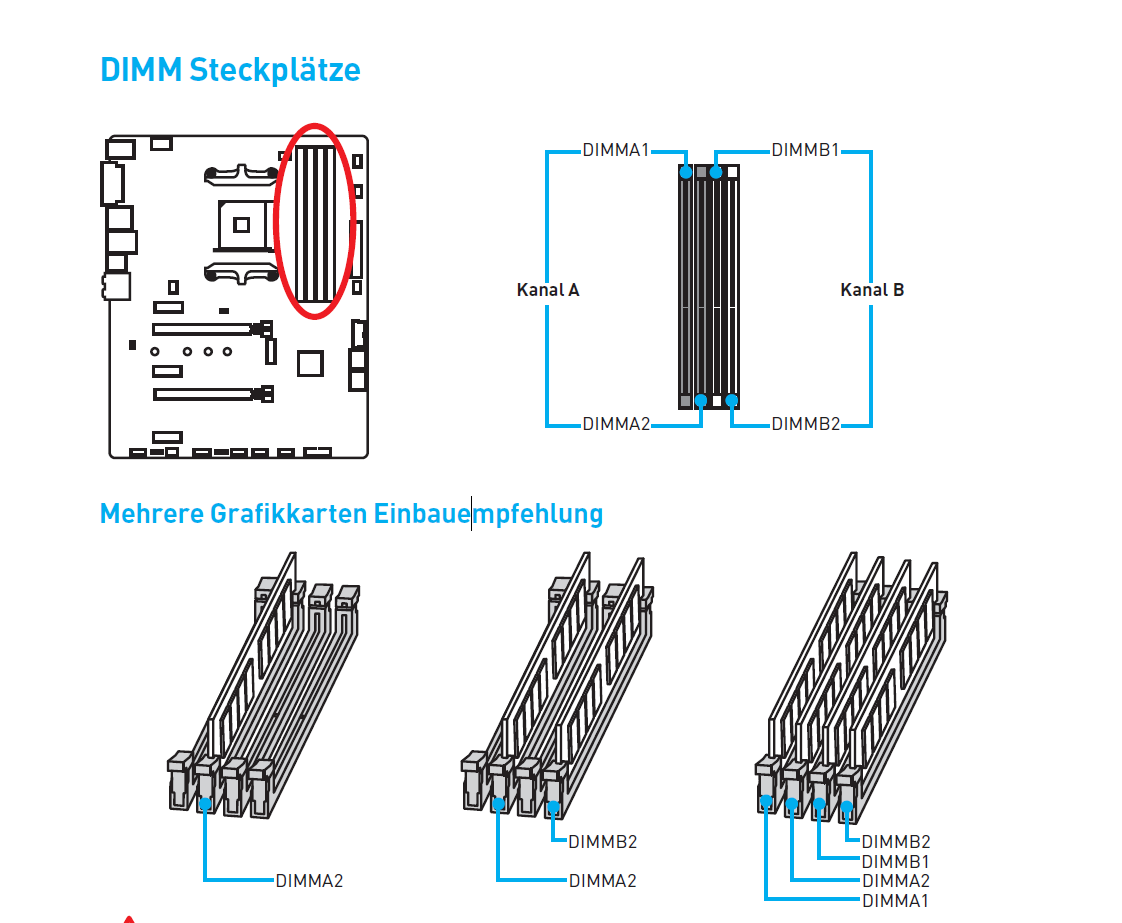 DIMM Steckplätze

DIMMA1
DIMMB1
Kanal A
Kanal B
DIMMA2
DIMMB2

Mehrere Grafikkarten Einbauempfehlung

DIMMA2

DIMMB2
DIMMA2

DIMMB2
DIMMB1
DIMMA2
DIMMA1