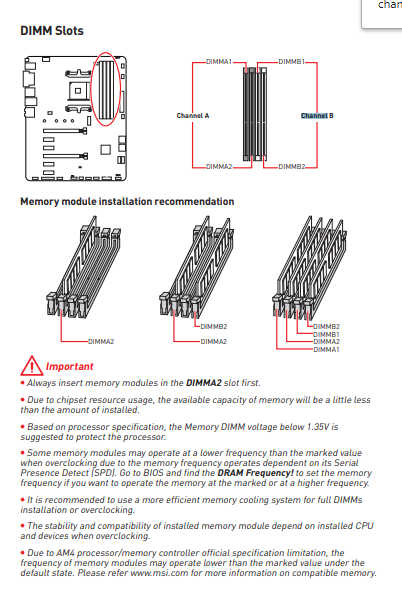 chan

DIMM Slots

DIMMA1
DIMMB1
Channel A
Channel B
DIMMA2
DIMMB2

Memory module installation recommendation

DIMMA2

DIMMB2
DIMMA2

DIMMB2
DIMMB1
DIMMA2
DIMMA1

Important

• Always insert memory modules in the DIMMA2 slot first.

• Due to chipset resource usage, the available capacity of memory will be a little less than the amount of installed.

• Based on processor specification, the Memory DIMM voltage below 1.35V is suggested to protect the processor.

• Some memory modules may operate at a lower frequency than the marked value when overclocking due to the memory frequency operates dependent on its Serial Presence Detect (SPD). Go to BIOS and find the DRAM Frequency! to set the memory frequency if you want to operate the memory at the marked or at a higher frequency.

• It is recommended to use a more efficient memory cooling system for full DIMMs installation or overclocking.

• The stability and compatibility of installed memory module depend on installed CPU and devices when overclocking.

• Due to AM4 processor/memory controller official specification limitation, the frequency of memory modules may operate lower than the marked value under the default state. Please refer www.msi.com for more information on compatible memory.