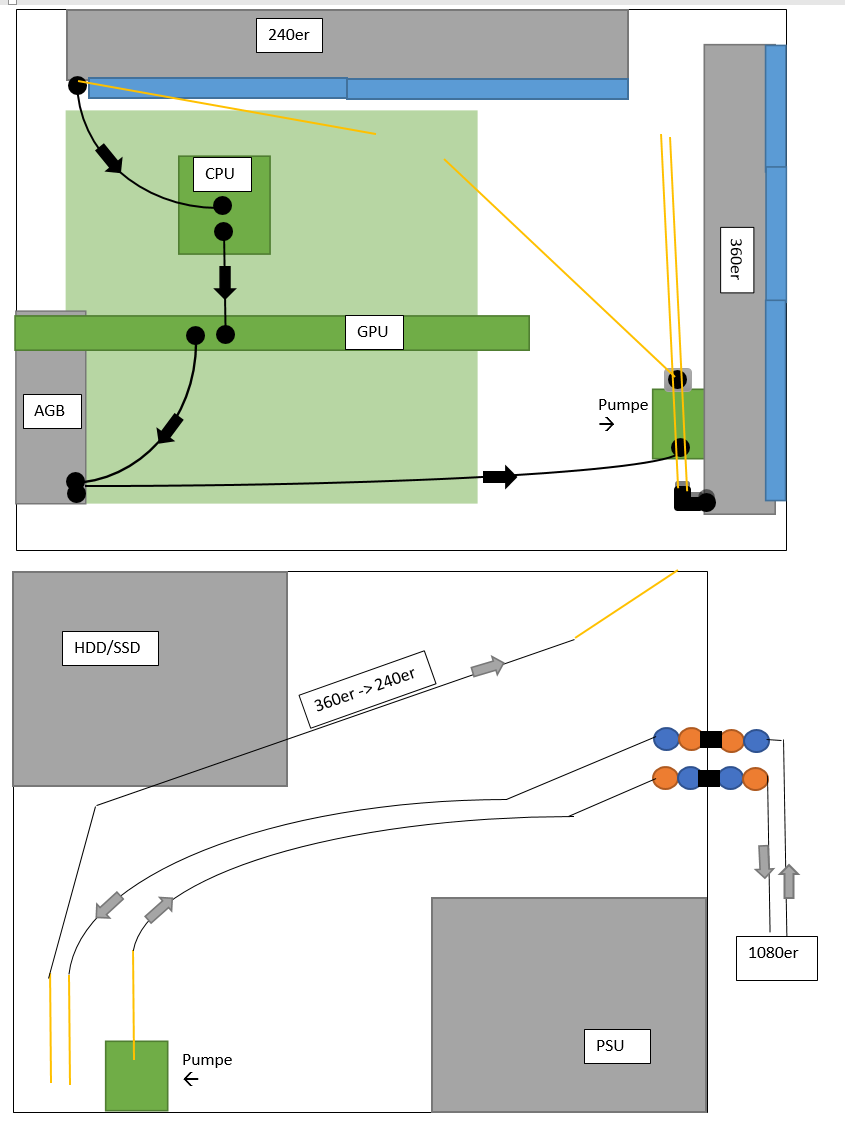 240er

CPU

360er

GPU

AGB

Pumpe
→

HDD/SSD

360er -> 240er

1080er

Pumpe
←

PSU