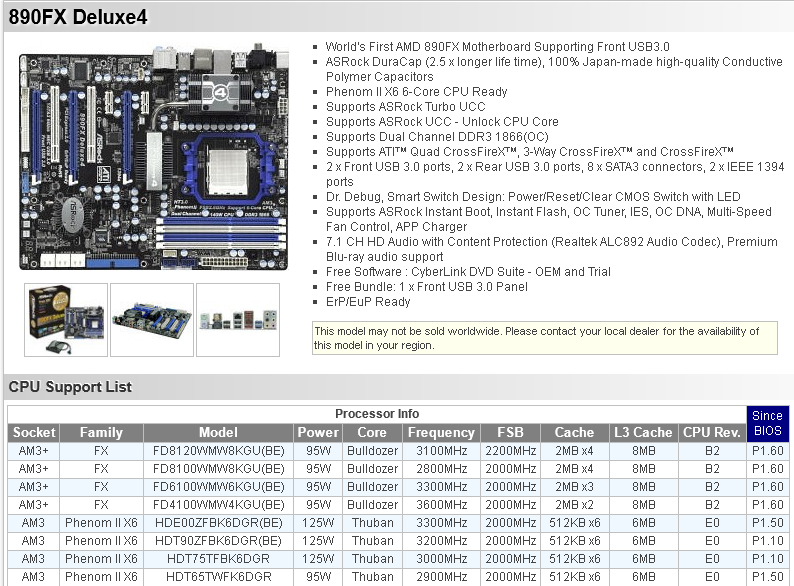 890FX Deluxe4

- World's First AMD 890FX Motherboard Supporting Front USB3.0
- ASRock DuraCap (2.5 x longer life time), 100% Japan-made high-quality Conductive Polymer Capacitors
- Phenom II X6 6-Core CPU Ready
- Supports ASRock Turbo UCC
- Supports ASRock UCC - Unlock CPU Core
- Supports Dual Channel DDR3 1866(OC)
- Supports ATI™ Quad CrossFireX™, 3-Way CrossFireX™ and CrossFireX™
- 2 x Front USB 3.0 ports, 2 x Rear USB 3.0 ports, 8 x SATA3 connectors, 2 x IEEE 1394 ports
- Dr. Debug, Smart Switch Design: Power/Reset/Clear CMOS Switch with LED
- Supports ASRock Instant Boot, Instant Flash, OC Tuner, IES, OC DNA, Multi-Speed Fan Control, APP Charger
- 7.1 CH HD Audio with Content Protection (Realtek ALC892 Audio Codec), Premium Blu-ray audio support
- Free Software : CyberLink DVD Suite - OEM and Trial
- Free Bundle: 1 x Front USB 3.0 Panel
- ErP/EuP Ready

This model may not be sold worldwide. Please contact your local dealer for the availability of this model in your region.

CPU Support List

Processor Info

| Socket | Family | Model | Power | Core | Frequency | FSB | Cache | L3 Cache | CPU Rev. | Since BIOS |
|---|---|---|---|---|---|---|---|---|---|---|
| AM3+ | FX | FD8120WMW8KGU(BE) | 95W | Bulldozer | 3100MHz | 2200MHz | 2MB x4 | 8MB | B2 | P1.60 |
| AM3+ | FX | FD8100WMW8KGU(BE) | 95W | Bulldozer | 2800MHz | 2000MHz | 2MB x4 | 8MB | B2 | P1.60 |
| AM3+ | FX | FD6100WMW6KGU(BE) | 95W | Bulldozer | 3300MHz | 2000MHz | 2MB x3 | 8MB | B2 | P1.60 |
| AM3+ | FX | FD4100WMW4KGU(BE) | 95W | Bulldozer | 3600MHz | 2000MHz | 2MB x2 | 8MB | B2 | P1.60 |
| AM3 | Phenom II X6 | HDE00ZFBK6DGR(BE) | 125W | Thuban | 3300MHz | 2000MHz | 512KB x6 | 6MB | E0 | P1.50 |
| AM3 | Phenom II X6 | HDT90ZFBK6DGR(BE) | 125W | Thuban | 3200MHz | 2000MHz | 512KB x6 | 6MB | E0 | P1.10 |
| AM3 | Phenom II X6 | HDT75TFBK6DGR | 125W | Thuban | 3000MHz | 2000MHz | 512KB x6 | 6MB | E0 | P1.10 |
| AM3 | Phenom II X6 | HDT65TWFK6DGR | 95W | Thuban | 2900MHz | 2000MHz | 512KB x6 | 6MB | E0 | P1.50 |