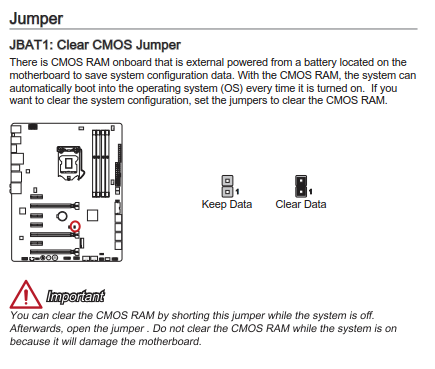 Jumper

JBAT1: Clear CMOS Jumper

There is CMOS RAM onboard that is external powered from a battery located on the motherboard to save system configuration data. With the CMOS RAM, the system can automatically boot into the operating system (OS) every time it is turned on. If you want to clear the system configuration, set the jumpers to clear the CMOS RAM.

1
Keep Data

1
Clear Data

Important

You can clear the CMOS RAM by shorting this jumper while the system is off. Afterwards, open the jumper . Do not clear the CMOS RAM while the system is on because it will damage the motherboard.