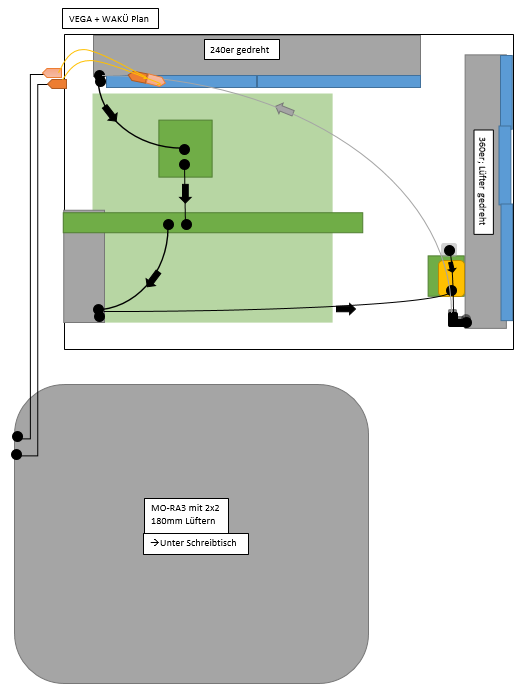 VEGA + WAKÜ Plan

240er gedreht

360er; Lüfter gedreht

MO-RA3 mit 2x2 180mm Lüftern

→Unter Schreibtisch