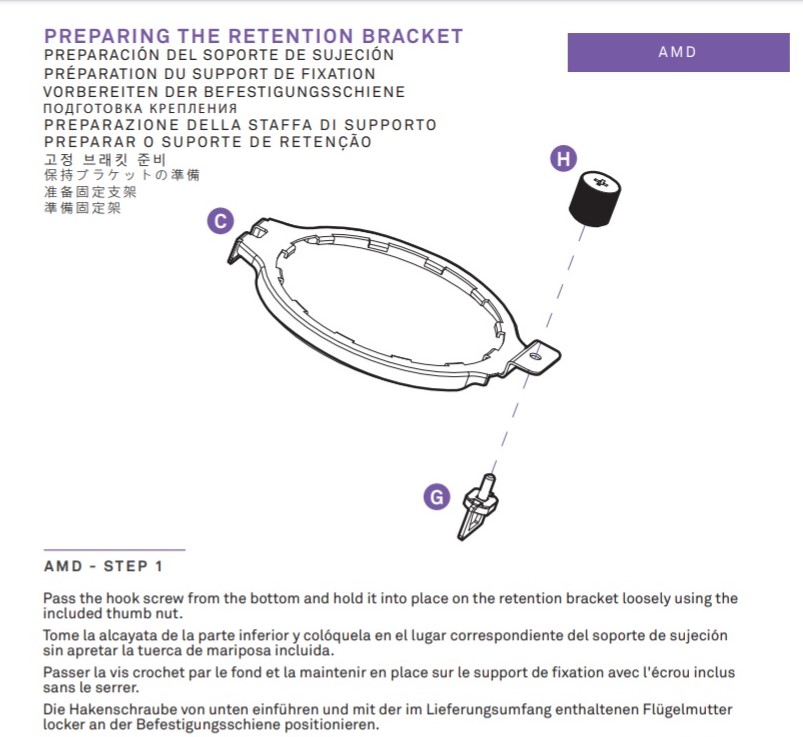 PREPARING THE RETENTION BRACKET
PREPARACIÓN DEL SOPORTE DE SUJECIÓN
PRÉPARATION DU SUPPORT DE FIXATION
VORBEREITEN DER BEFESTIGUNGSSCHIENE
ПОДГОТОВКА КРЕПЛЕНИЯ
PREPARAZIONE DELLA STAFFA DI SUPPORTO
PREPARAR O SUPORTE DE RETENÇÃO
고정 브래킷 준비
保持ブラケットの準備
准备固定支架
準備固定架

AMD

H

C

G

AMD - STEP 1

Pass the hook screw from the bottom and hold it into place on the retention bracket loosely using the included thumb nut.

Tome la alcayata de la parte inferior y colóquela en el lugar correspondiente del soporte de sujeción sin apretar la tuerca de mariposa incluida.

Passer la vis crochet par le fond et la maintenir en place sur le support de fixation avec l'écrou inclus sans le serrer.

Die Hakenschraube von unten einführen und mit der im Lieferungsumfang enthaltenen Flügelmutter locker an der Befestigungsschiene positionieren.