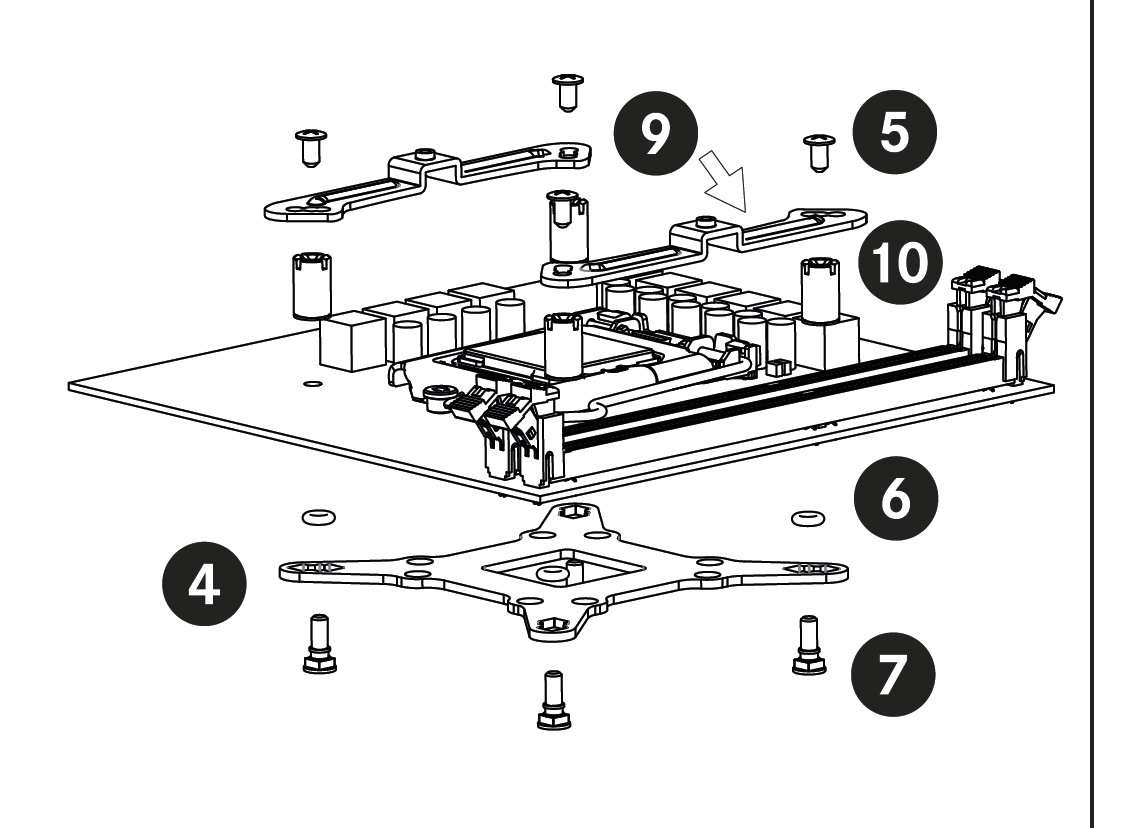 9
5
10
6
4
7