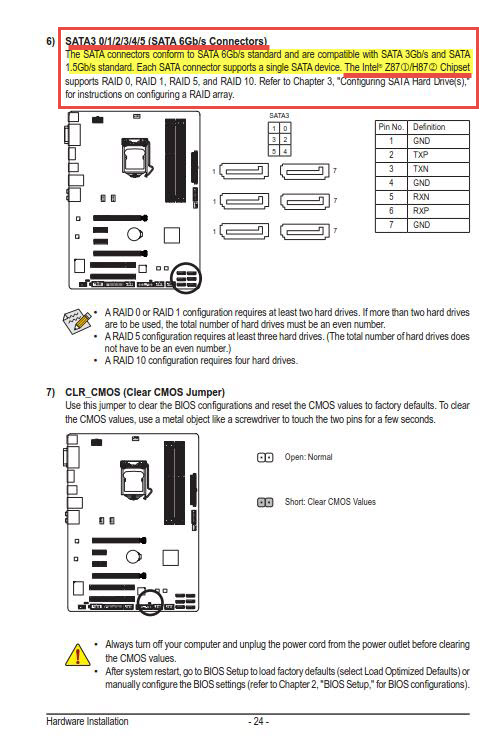 6) SATA3 0/1/2/3/4/5 (SATA 6Gb/s Connectors)
The SATA connectors conform to SATA 6Gb/s standard and are compatible with SATA 3Gb/s and SATA 1.5Gb/s standard. Each SATA connector supports a single SATA device. The Intel® Z87①/H87② Chipset supports RAID 0, RAID 1, RAID 5, and RAID 10. Refer to Chapter 3, "Configuring SATA Hard Drive(s)," for instructions on configuring a RAID array.

SATA3

| 1 | 0 |
|---|---|
| 3 | 2 |
| 5 | 4 |

1 7
1 7
1 7

| Pin No. | Definition |
|---|---|
| 1 | GND |
| 2 | TXP |
| 3 | TXN |
| 4 | GND |
| 5 | RXN |
| 6 | RXP |
| 7 | GND |

• A RAID 0 or RAID 1 configuration requires at least two hard drives. If more than two hard drives are to be used, the total number of hard drives must be an even number.
• A RAID 5 configuration requires at least three hard drives. (The total number of hard drives does not have to be an even number.)
• A RAID 10 configuration requires four hard drives.

7) CLR_CMOS (Clear CMOS Jumper)
Use this jumper to clear the BIOS configurations and reset the CMOS values to factory defaults. To clear the CMOS values, use a metal object like a screwdriver to touch the two pins for a few seconds.

Open: Normal

Short: Clear CMOS Values

• Always turn off your computer and unplug the power cord from the power outlet before clearing the CMOS values.
• After system restart, go to BIOS Setup to load factory defaults (select Load Optimized Defaults) or manually configure the BIOS settings (refer to Chapter 2, "BIOS Setup," for BIOS configurations).

Hardware Installation - 24 -