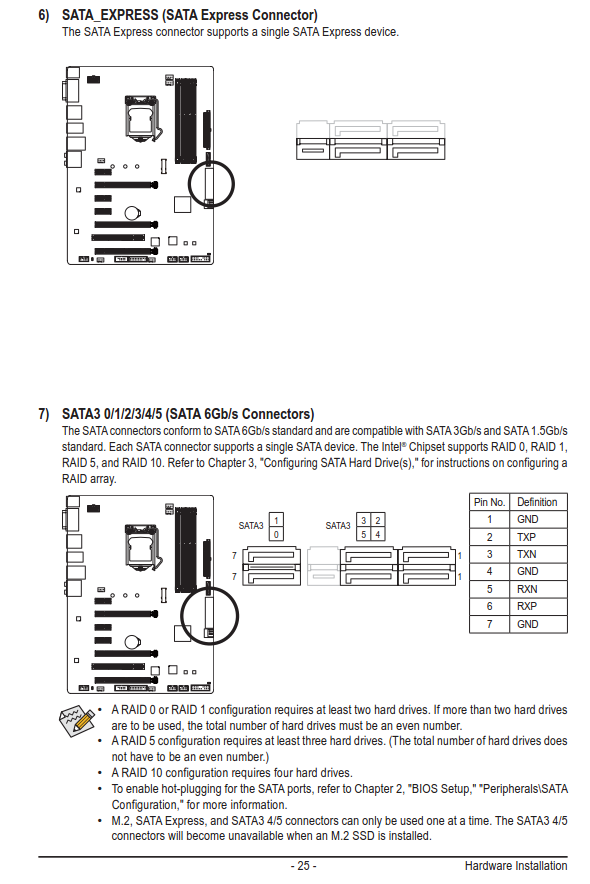 6) SATA_EXPRESS (SATA Express Connector)
The SATA Express connector supports a single SATA Express device.

7) SATA3 0/1/2/3/4/5 (SATA 6Gb/s Connectors)
The SATA connectors conform to SATA 6Gb/s standard and are compatible with SATA 3Gb/s and SATA 1.5Gb/s standard. Each SATA connector supports a single SATA device. The Intel® Chipset supports RAID 0, RAID 1, RAID 5, and RAID 10. Refer to Chapter 3, "Configuring SATA Hard Drive(s)," for instructions on configuring a RAID array.

SATA3 1 0
SATA3 3 2 5 4
7
7
1
1

| Pin No. | Definition |
|---|---|
| 1 | GND |
| 2 | TXP |
| 3 | TXN |
| 4 | GND |
| 5 | RXN |
| 6 | RXP |
| 7 | GND |

• A RAID 0 or RAID 1 configuration requires at least two hard drives. If more than two hard drives are to be used, the total number of hard drives must be an even number.
• A RAID 5 configuration requires at least three hard drives. (The total number of hard drives does not have to be an even number.)
• A RAID 10 configuration requires four hard drives.
• To enable hot-plugging for the SATA ports, refer to Chapter 2, "BIOS Setup," "Peripherals\SATA Configuration," for more information.
• M.2, SATA Express, and SATA3 4/5 connectors can only be used one at a time. The SATA3 4/5 connectors will become unavailable when an M.2 SSD is installed.

- 25 -
Hardware Installation