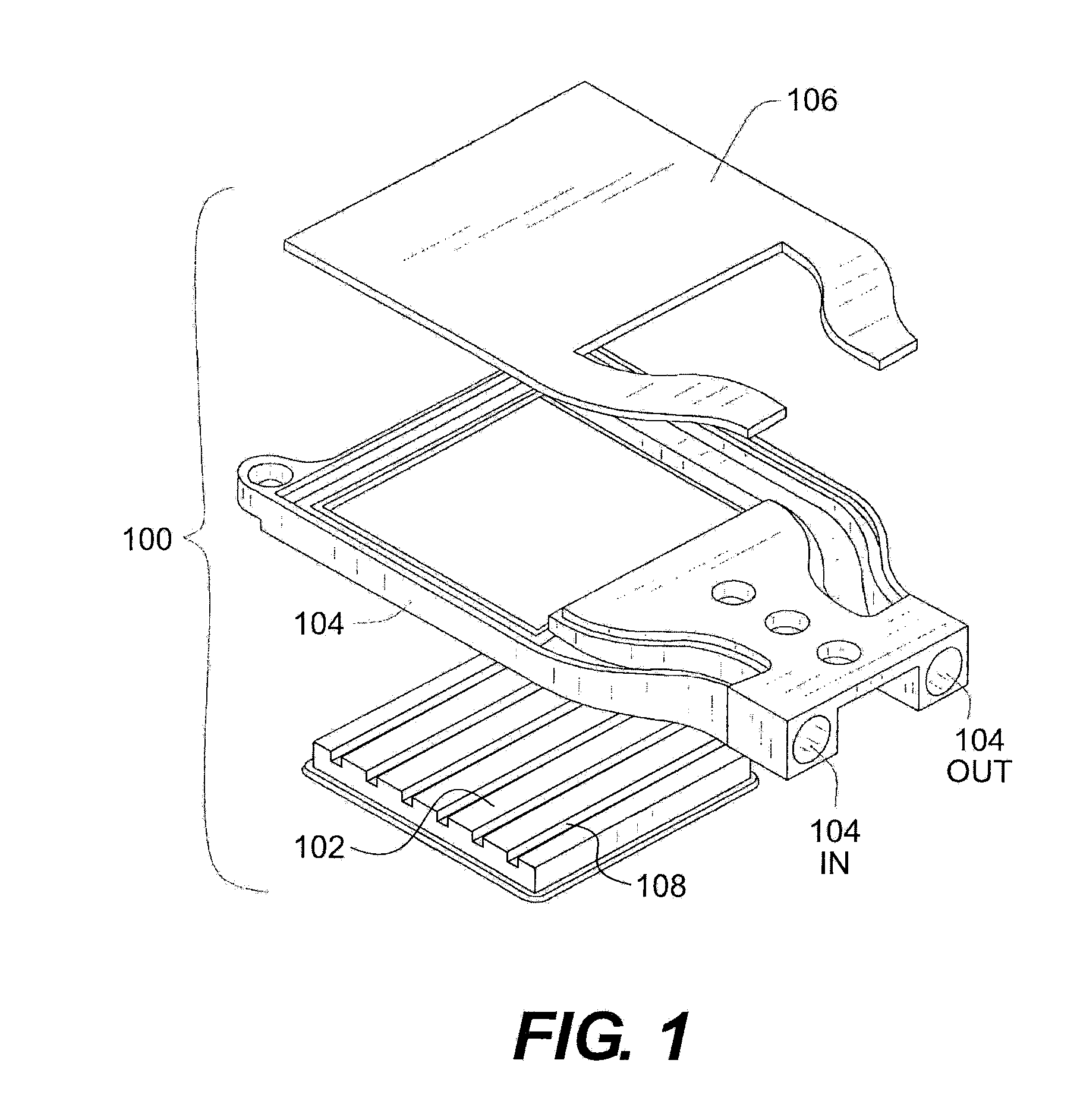 106

100

104

104
OUT

104
IN

102

108

FIG. 1