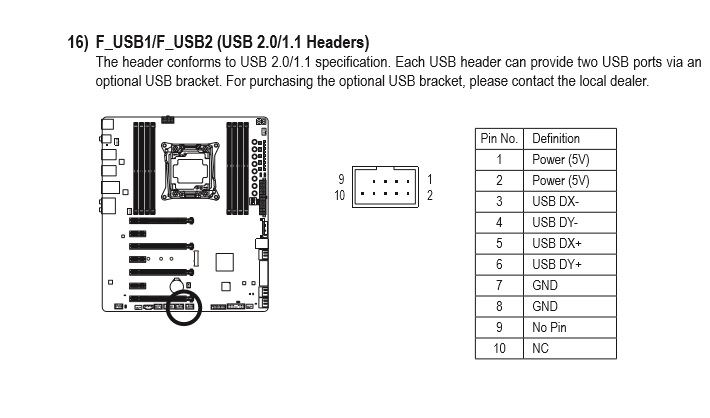 16) F_USB1/F_USB2 (USB 2.0/1.1 Headers)
The header conforms to USB 2.0/1.1 specification. Each USB header can provide two USB ports via an optional USB bracket. For purchasing the optional USB bracket, please contact the local dealer.

9
10
1
2

| Pin No. | Definition |
|---|---|
| 1 | Power (5V) |
| 2 | Power (5V) |
| 3 | USB DX- |
| 4 | USB DY- |
| 5 | USB DX+ |
| 6 | USB DY+ |
| 7 | GND |
| 8 | GND |
| 9 | No Pin |
| 10 | NC |