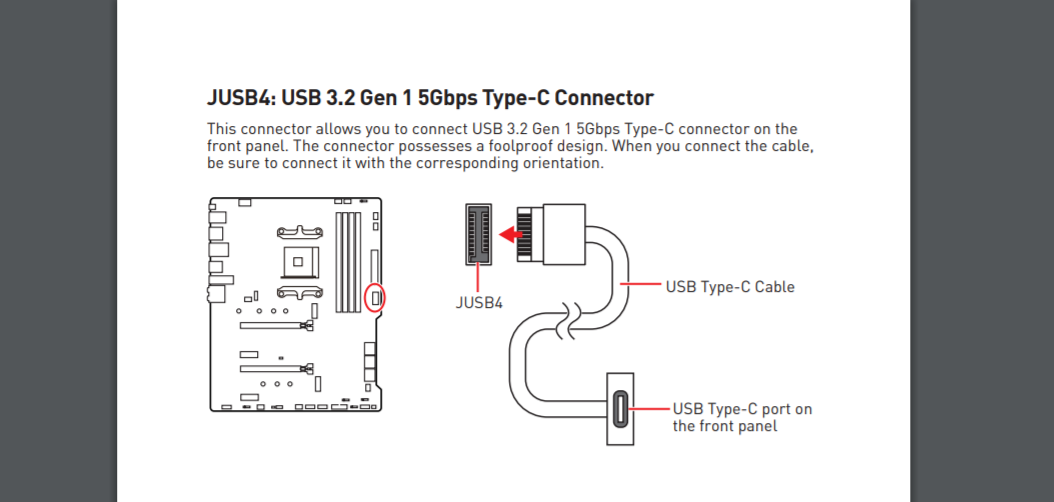 JUSB4: USB 3.2 Gen 1 5Gbps Type-C Connector

This connector allows you to connect USB 3.2 Gen 1 5Gbps Type-C connector on the front panel. The connector possesses a foolproof design. When you connect the cable, be sure to connect it with the corresponding orientation.

JUSB4

USB Type-C Cable

USB Type-C port on the front panel