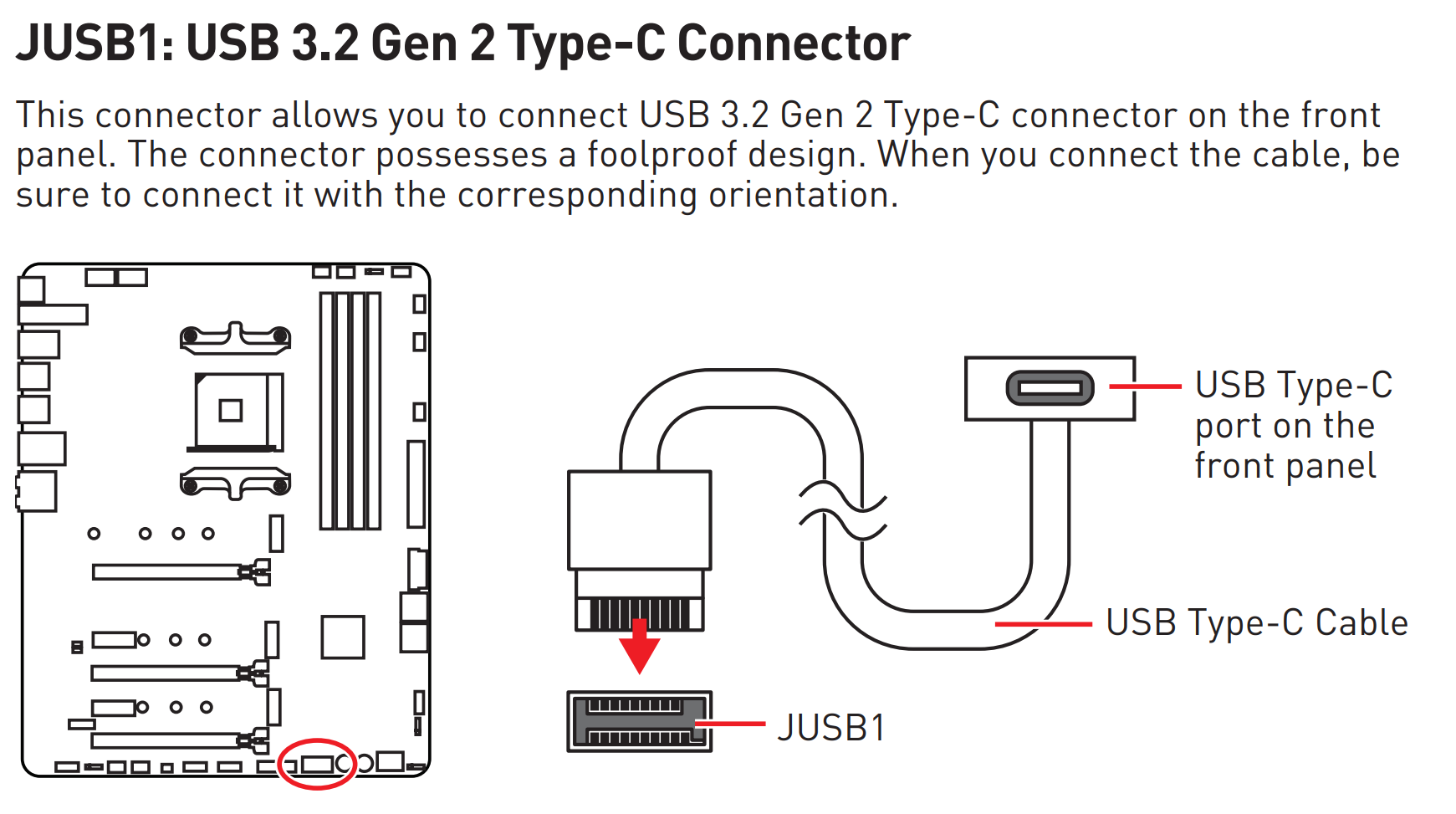 JUSB1: USB 3.2 Gen 2 Type-C Connector

This connector allows you to connect USB 3.2 Gen 2 Type-C connector on the front panel. The connector possesses a foolproof design. When you connect the cable, be sure to connect it with the corresponding orientation.

USB Type-C port on the front panel

USB Type-C Cable

JUSB1