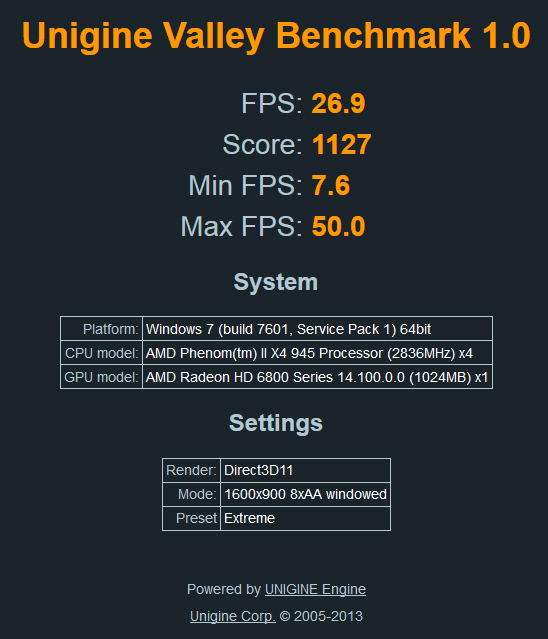 Unigine Valley Benchmark 1.0

FPS: 26.9

Score: 1127

Min FPS: 7.6

Max FPS: 50.0

System

| Platform: | Windows 7 (build 7601, Service Pack 1) 64bit |
|---|---|
| CPU model: | AMD Phenom(tm) II X4 945 Processor (2836MHz) x4 |
| GPU model: | AMD Radeon HD 6800 Series 14.100.0.0 (1024MB) x1 |

Settings

| Render: | Direct3D11 |
|---|---|
| Mode: | 1600x900 8xAA windowed |
| Preset | Extreme |

Powered by UNIGINE Engine

Unigine Corp. © 2005-2013