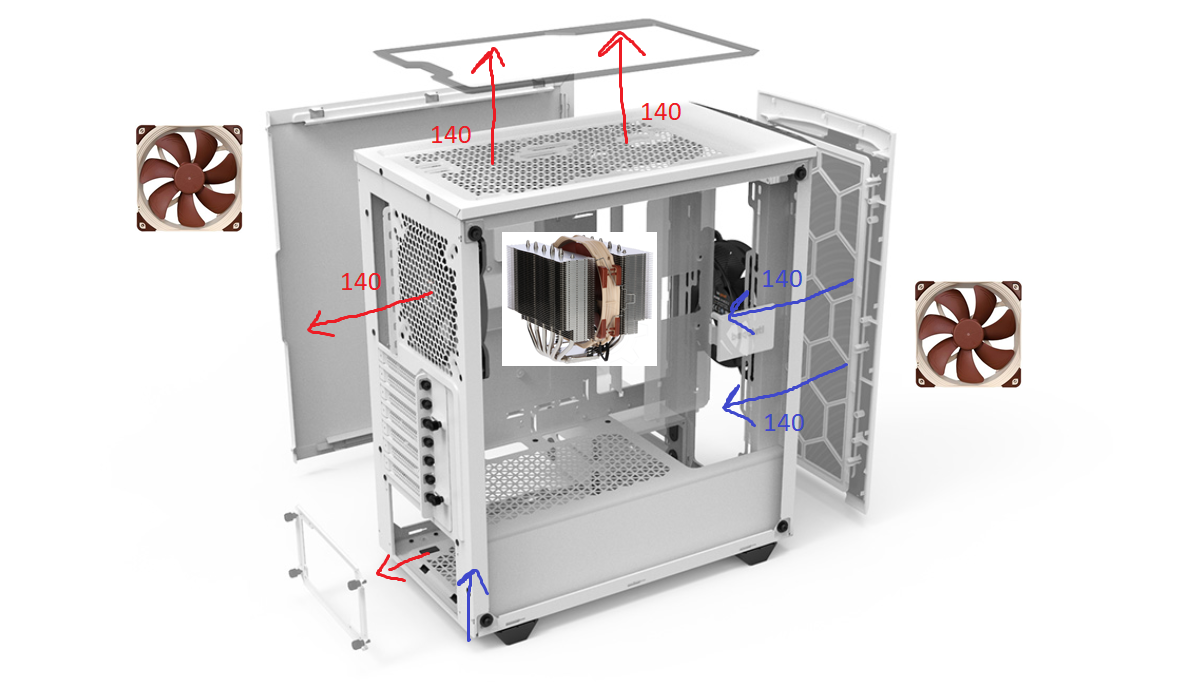 140
140
140
140
140