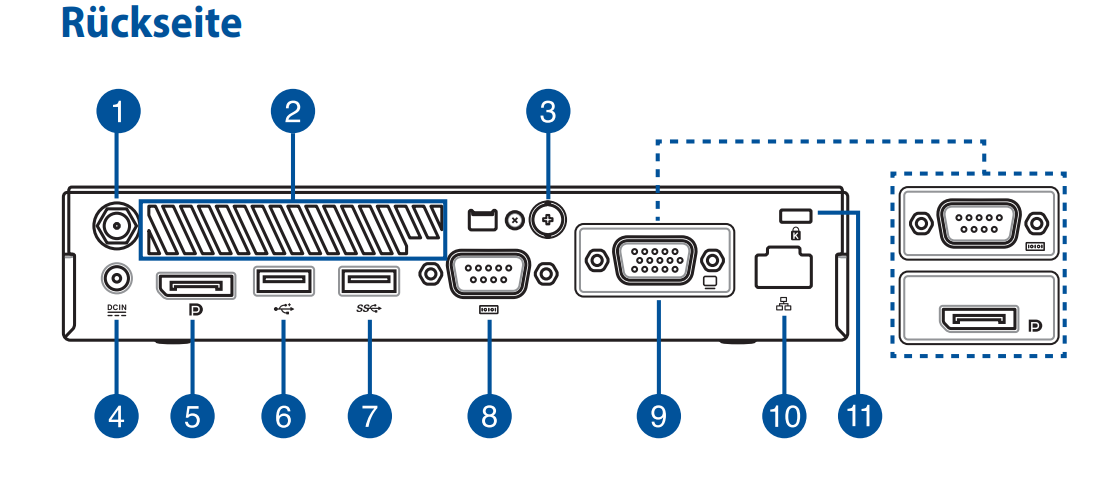 Rückseite

1
2
3

DCIN

4
5
6
7
8
9
10
11