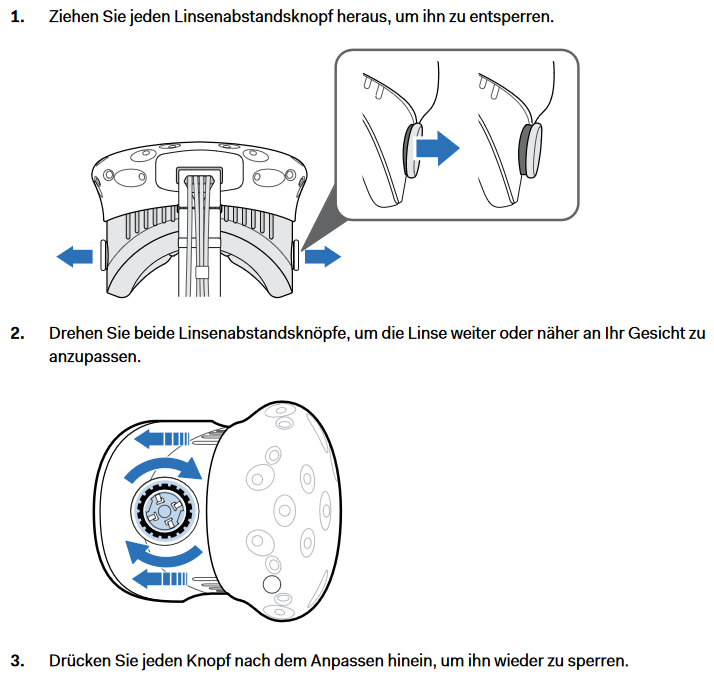 1. Ziehen Sie jeden Linsenabstandsknopf heraus, um ihn zu entsperren.

2. Drehen Sie beide Linsenabstandsknöpfe, um die Linse weiter oder näher an Ihr Gesicht zu anzupassen.

3. Drücken Sie jeden Knopf nach dem Anpassen hinein, um ihn wieder zu sperren.