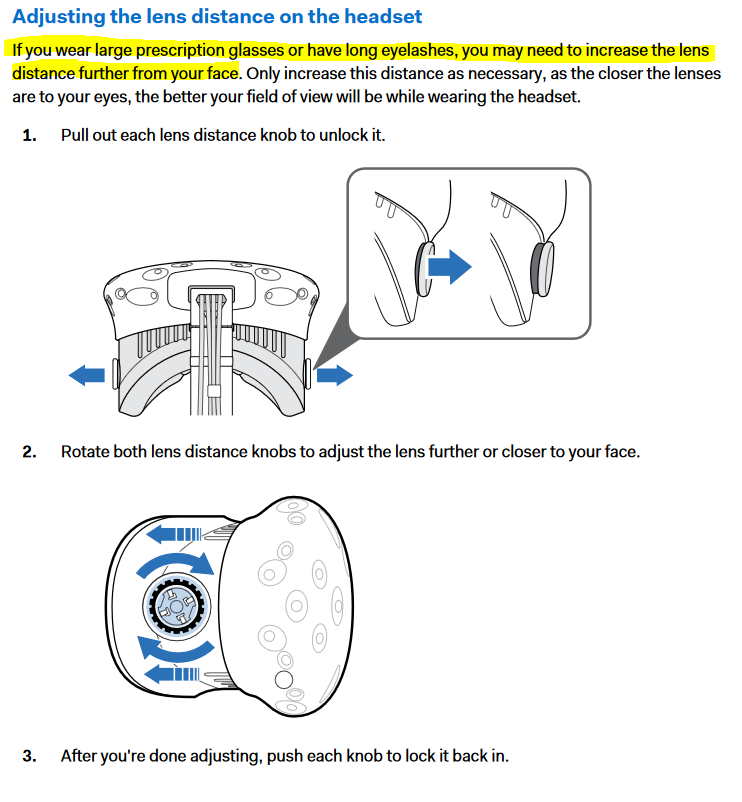 Adjusting the lens distance on the headset

If you wear large prescription glasses or have long eyelashes, you may need to increase the lens distance further from your face. Only increase this distance as necessary, as the closer the lenses are to your eyes, the better your field of view will be while wearing the headset.

1. Pull out each lens distance knob to unlock it.

2. Rotate both lens distance knobs to adjust the lens further or closer to your face.

3. After you're done adjusting, push each knob to lock it back in.