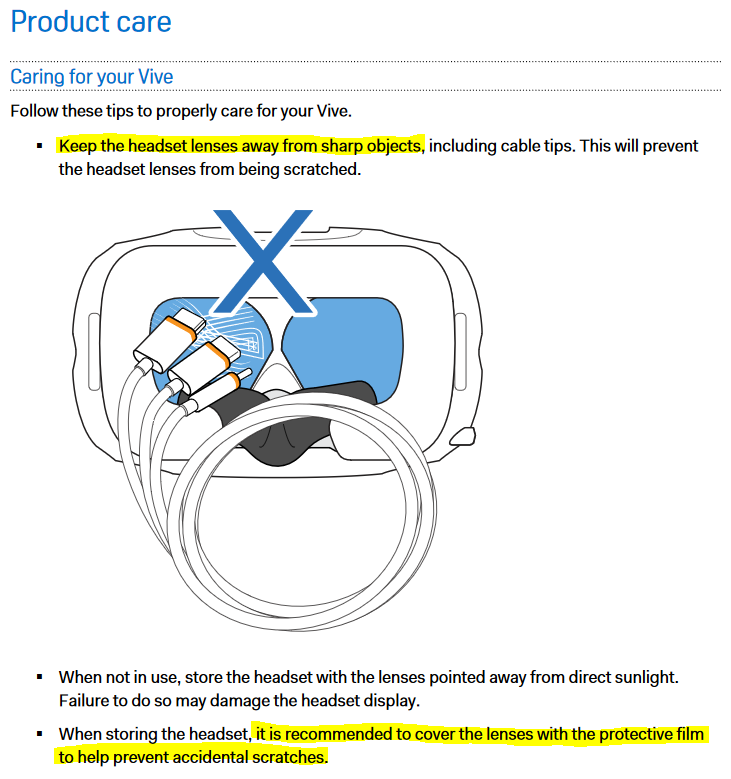 Product care

Caring for your Vive

Follow these tips to properly care for your Vive.

▪ Keep the headset lenses away from sharp objects, including cable tips. This will prevent the headset lenses from being scratched.

▪ When not in use, store the headset with the lenses pointed away from direct sunlight. Failure to do so may damage the headset display.

▪ When storing the headset, it is recommended to cover the lenses with the protective film to help prevent accidental scratches.