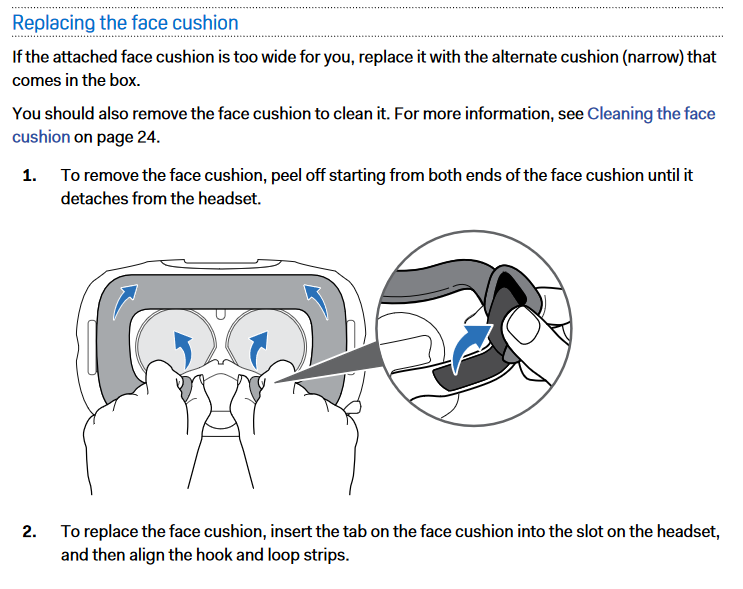 Replacing the face cushion

If the attached face cushion is too wide for you, replace it with the alternate cushion (narrow) that comes in the box.

You should also remove the face cushion to clean it. For more information, see Cleaning the face cushion on page 24.

1. To remove the face cushion, peel off starting from both ends of the face cushion until it detaches from the headset.

2. To replace the face cushion, insert the tab on the face cushion into the slot on the headset, and then align the hook and loop strips.