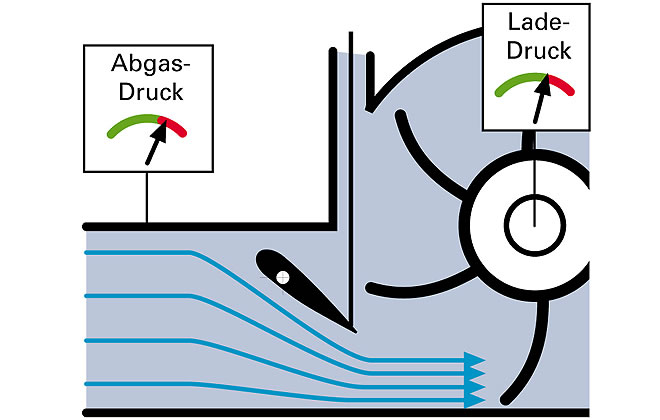 Abgas-Druck

Lade-Druck