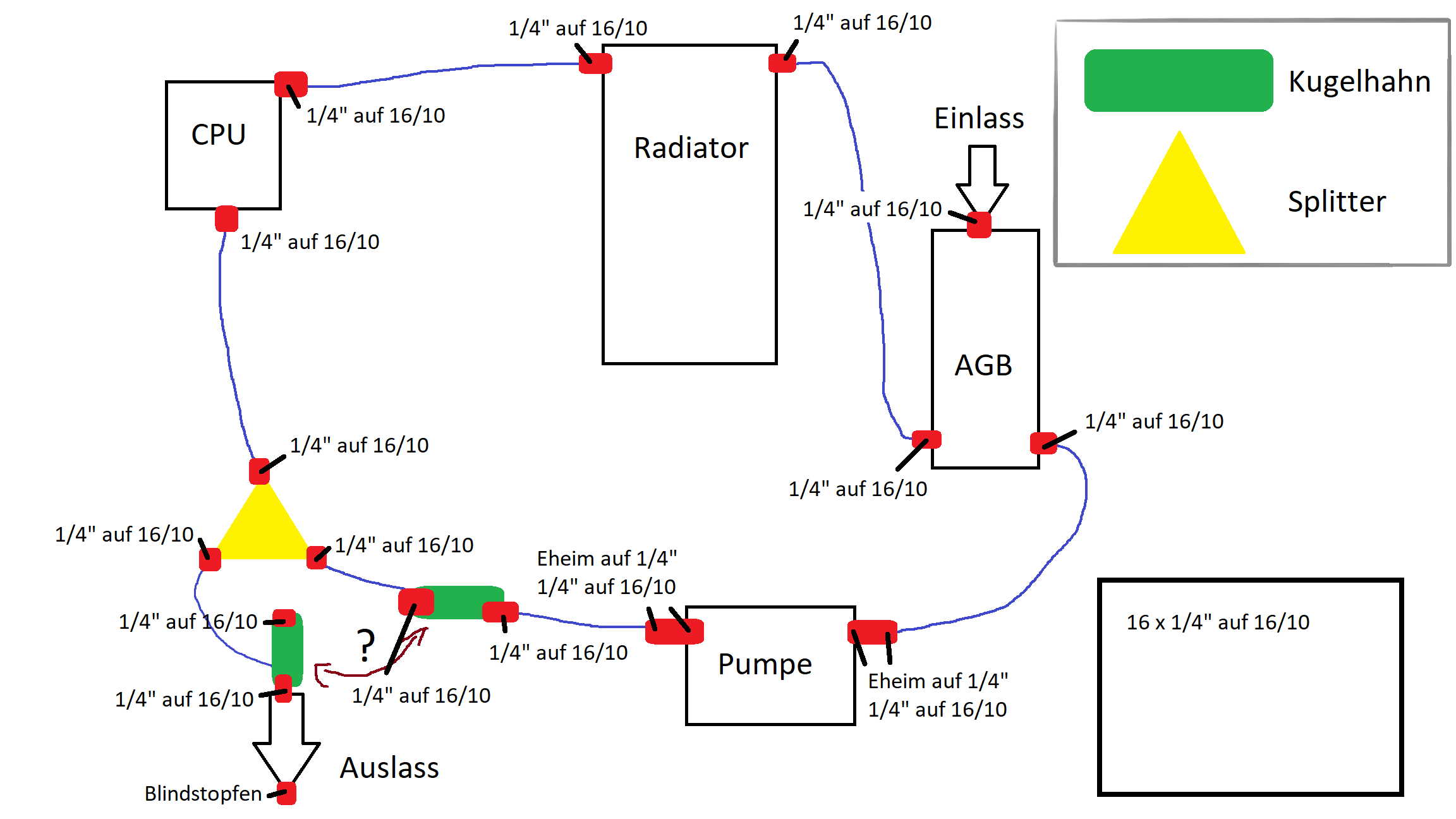 1/4" auf 16/10

1/4" auf 16/10

Kugelhahn

Splitter

CPU

1/4" auf 16/10

Radiator

Einlass

1/4" auf 16/10

1/4" auf 16/10

AGB

1/4" auf 16/10

1/4" auf 16/10

1/4" auf 16/10

1/4" auf 16/10

1/4" auf 16/10

Eheim auf 1/4"
1/4" auf 16/10

1/4" auf 16/10

?

1/4" auf 16/10

1/4" auf 16/10

1/4" auf 16/10

Pumpe

Eheim auf 1/4"
1/4" auf 16/10

16 x 1/4" auf 16/10

Auslass

Blindstopfen