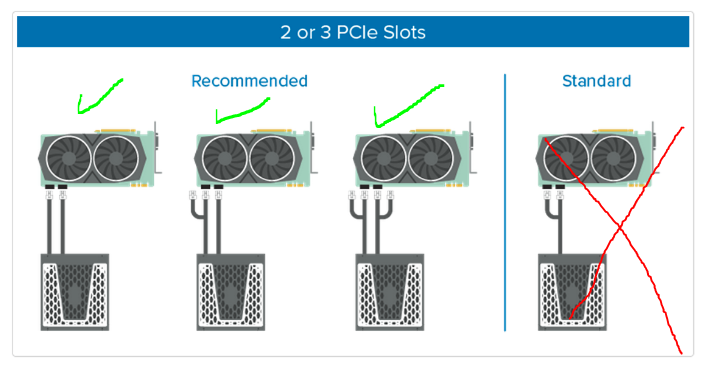 2 or 3 PCIe Slots

Recommended

Standard