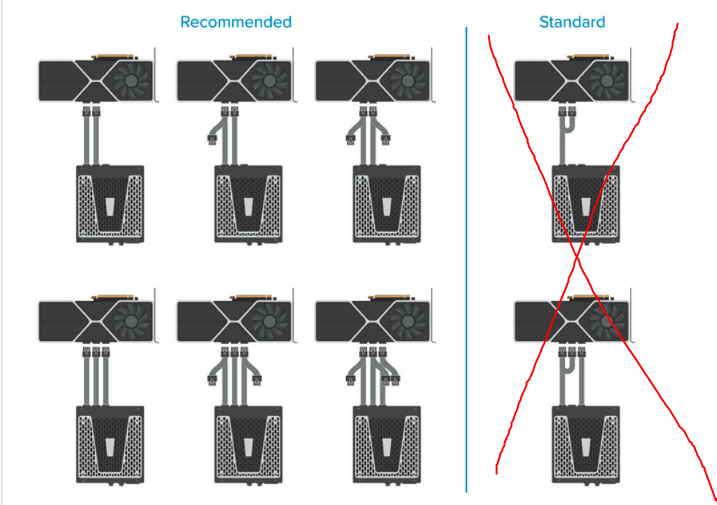 Recommended

Standard