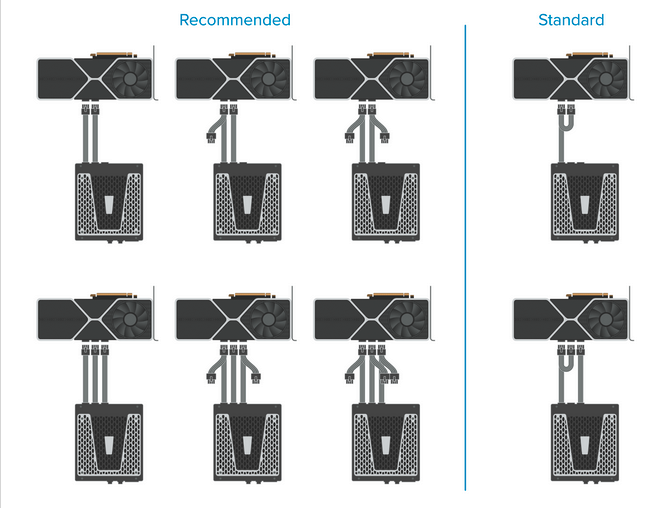 Recommended

Standard