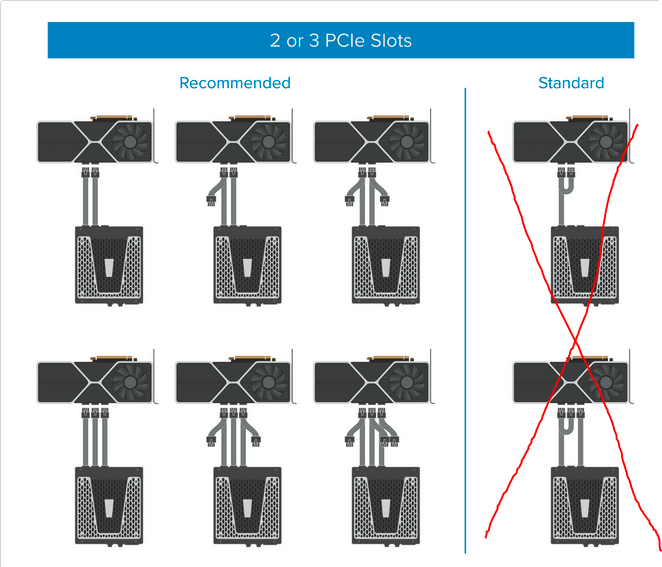 2 or 3 PCIe Slots

Recommended

Standard