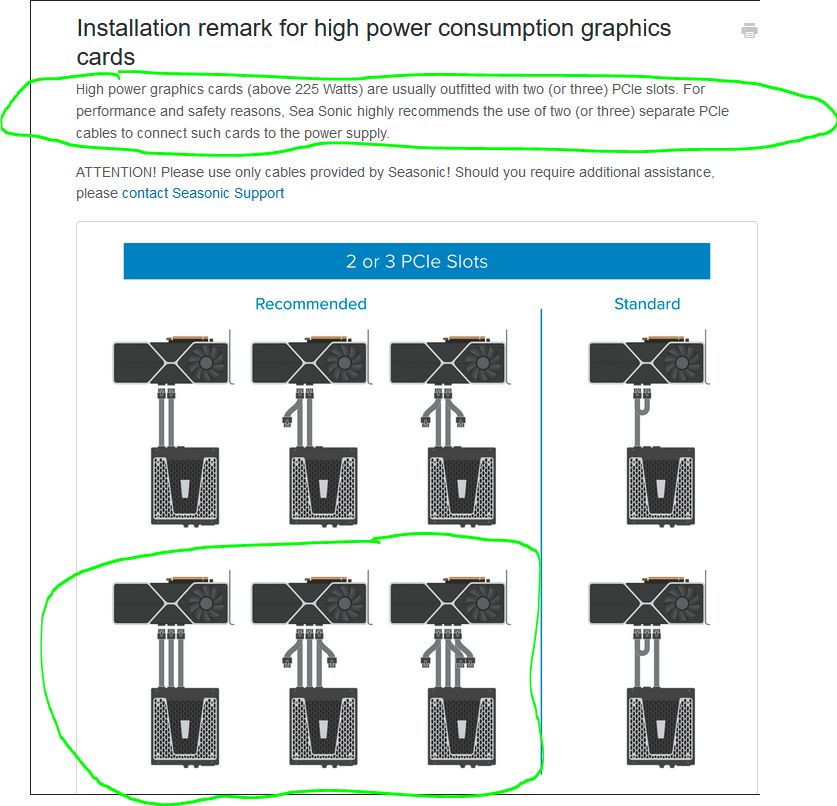 Installation remark for high power consumption graphics cards

High power graphics cards (above 225 Watts) are usually outfitted with two (or three) PCIe slots. For performance and safety reasons, Sea Sonic highly recommends the use of two (or three) separate PCIe cables to connect such cards to the power supply.

ATTENTION! Please use only cables provided by Seasonic! Should you require additional assistance, please contact Seasonic Support

2 or 3 PCIe Slots

Recommended

Standard