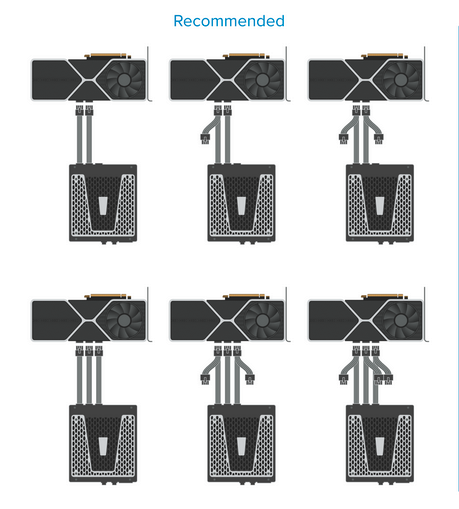 Recommended