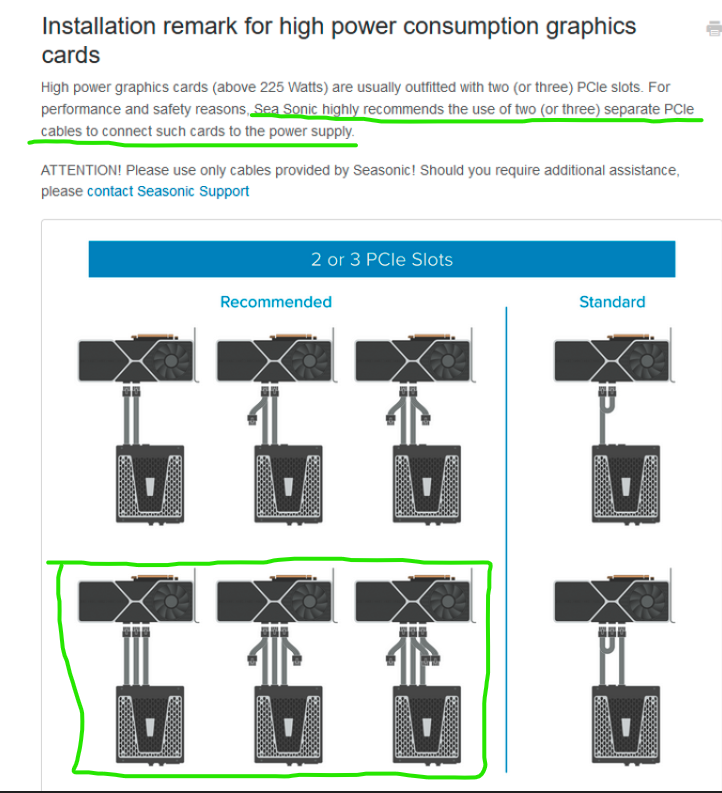 Installation remark for high power consumption graphics cards

High power graphics cards (above 225 Watts) are usually outfitted with two (or three) PCIe slots. For performance and safety reasons, Sea Sonic highly recommends the use of two (or three) separate PCIe cables to connect such cards to the power supply.

ATTENTION! Please use only cables provided by Seasonic! Should you require additional assistance, please contact Seasonic Support

2 or 3 PCIe Slots

Recommended

Standard